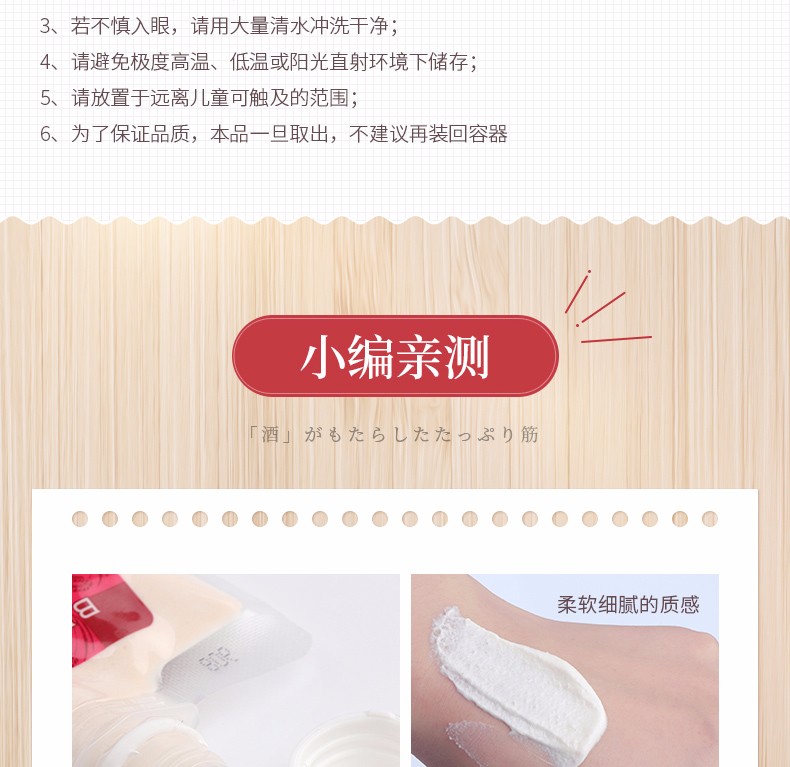 3、若不慎入眼，请用大量清水冲洗干净；
4、请避免极度高温、低温或阳光直射环境下储存；
5、请放置于远离儿童可触及的范围；
6、为了保证品质，本品一旦取出，不建议再装回容器

小编亲测

「酒」がもたらしたたっぷり筋

柔软细腻的质感