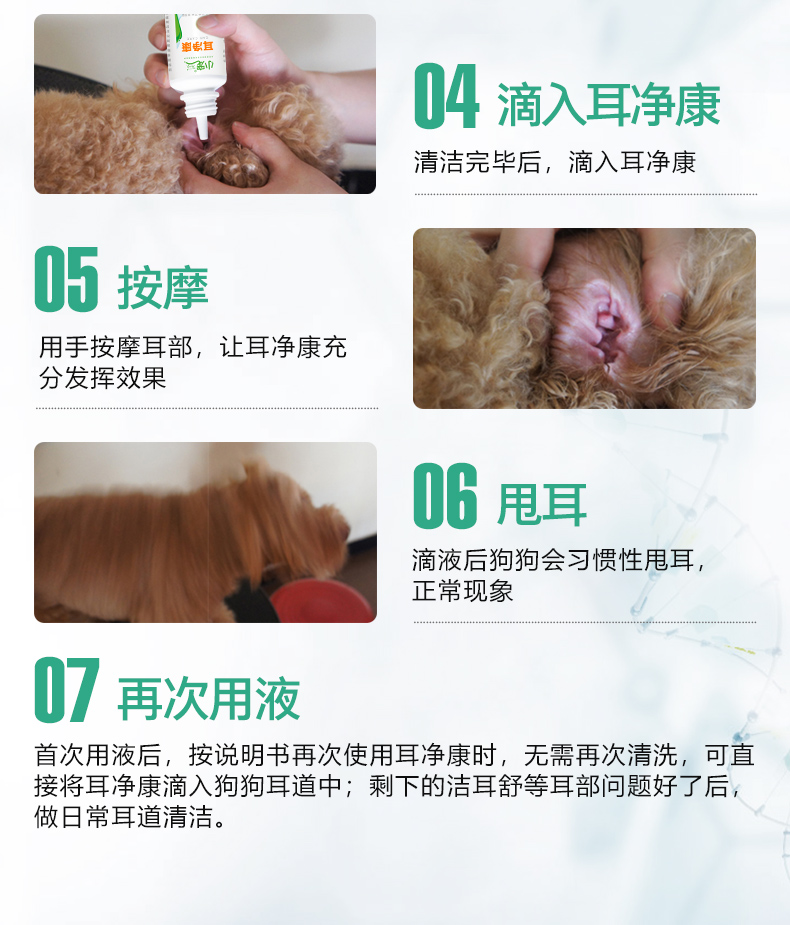 耳净康

04 滴入耳净康

清洁完毕后，滴入耳净康

05 按摩

用手按摩耳部，让耳净康充分发挥效果

06 甩耳

滴液后狗狗会习惯性甩耳，正常现象

07 再次用液

首次用液后，按说明书再次使用耳净康时，无需再次清洗，可直接将耳净康滴入狗狗耳道中；剩下的洁耳舒等耳部问题好了后，做日常耳道清洁。