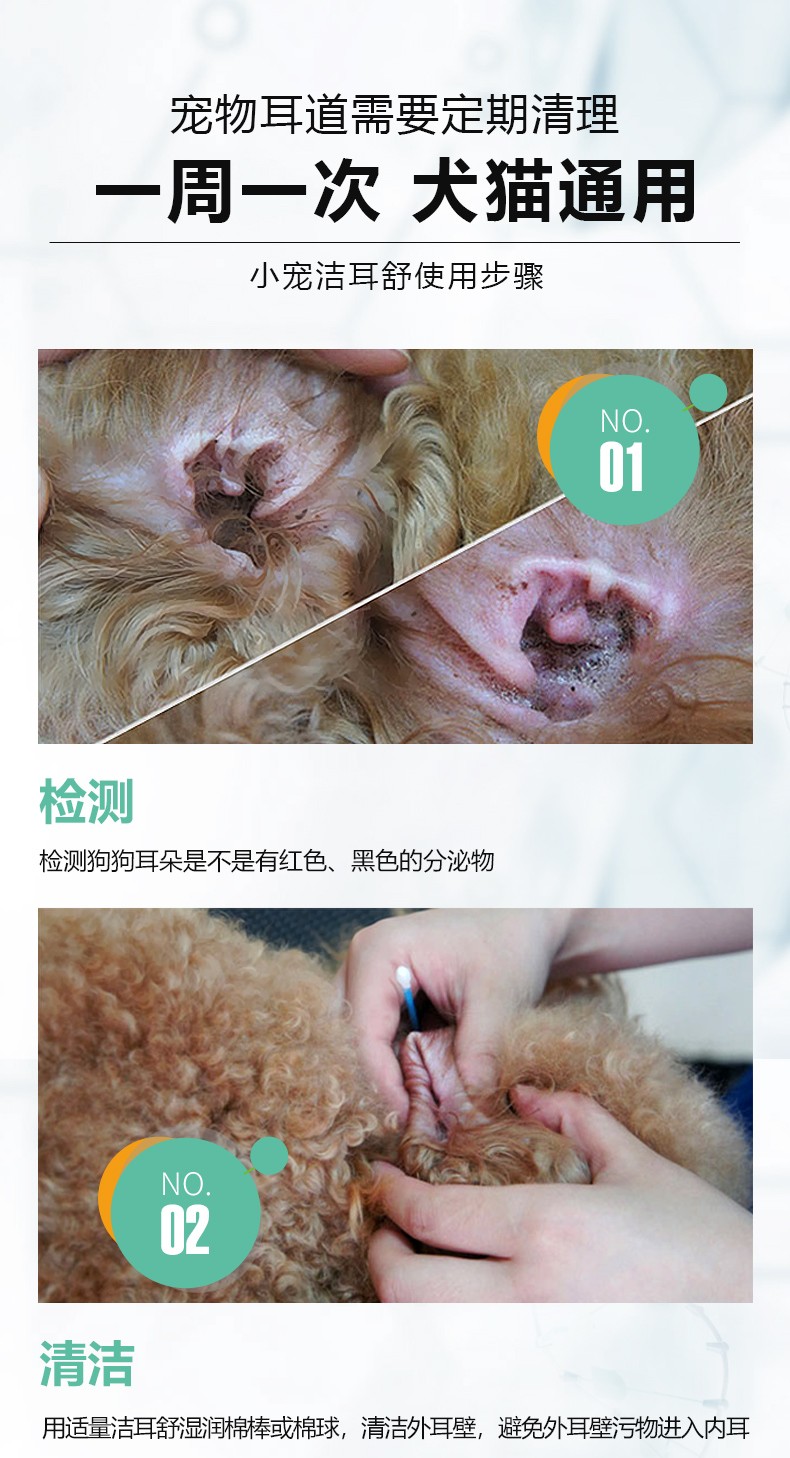 宠物耳道需要定期清理

一周一次 犬猫通用

小宠洁耳舒使用步骤

NO.
01

检测

检测狗狗耳朵是不是有红色、黑色的分泌物

NO.
02

清洁

用适量洁耳舒湿润棉棒或棉球，清洁外耳壁，避免外耳壁污物进入内耳