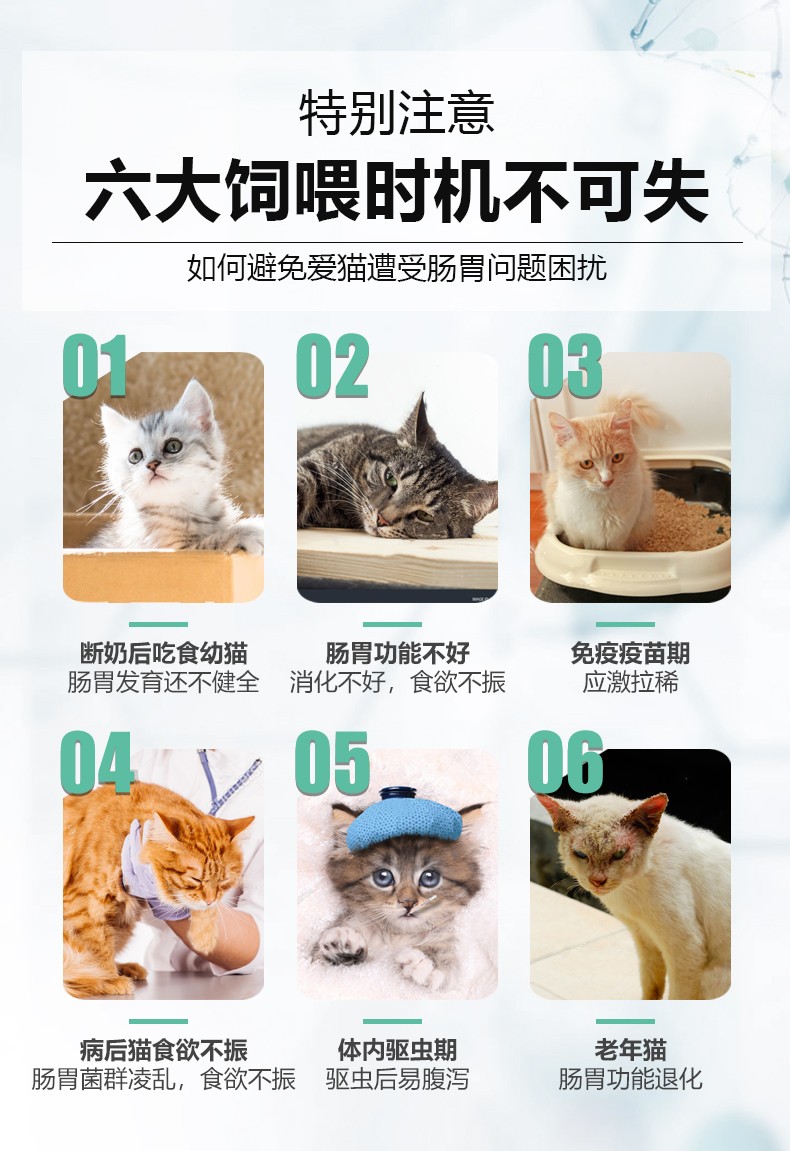 特别注意

六大饲喂时机不可失

如何避免爱猫遭受肠胃问题困扰

01

断奶后吃食幼猫
肠胃发育还不健全

02

肠胃功能不好
消化不好，食欲不振

03

免疫疫苗期
应激拉稀

04

病后猫食欲不振
肠胃菌群凌乱，食欲不振

05

体内驱虫期
驱虫后易腹泻

06

老年猫
肠胃功能退化