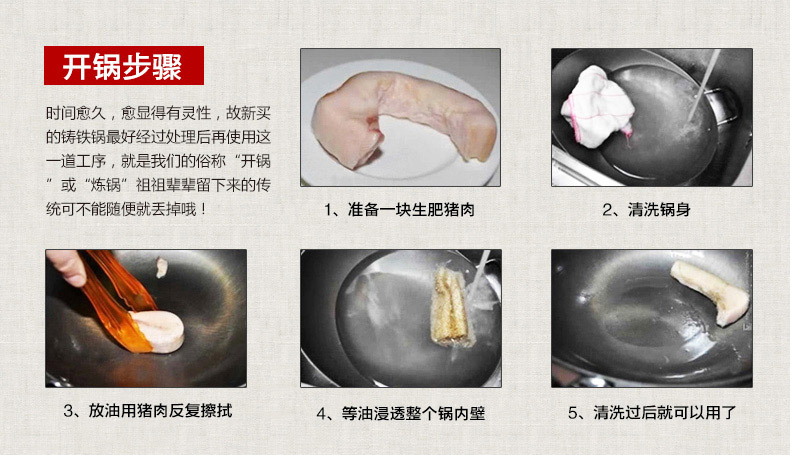 开锅步骤

时间愈久，愈显得有灵性，故新买的铸铁锅最好经过处理后再使用这一道工序，就是我们的俗称“开锅”或“炼锅”祖祖辈辈留下来的传统可不能随便就丢掉哦！

1、准备一块生肥猪肉

2、清洗锅身

3、放油用猪肉反复擦拭

4、等油浸透整个锅内壁

5、清洗过后就可以用了