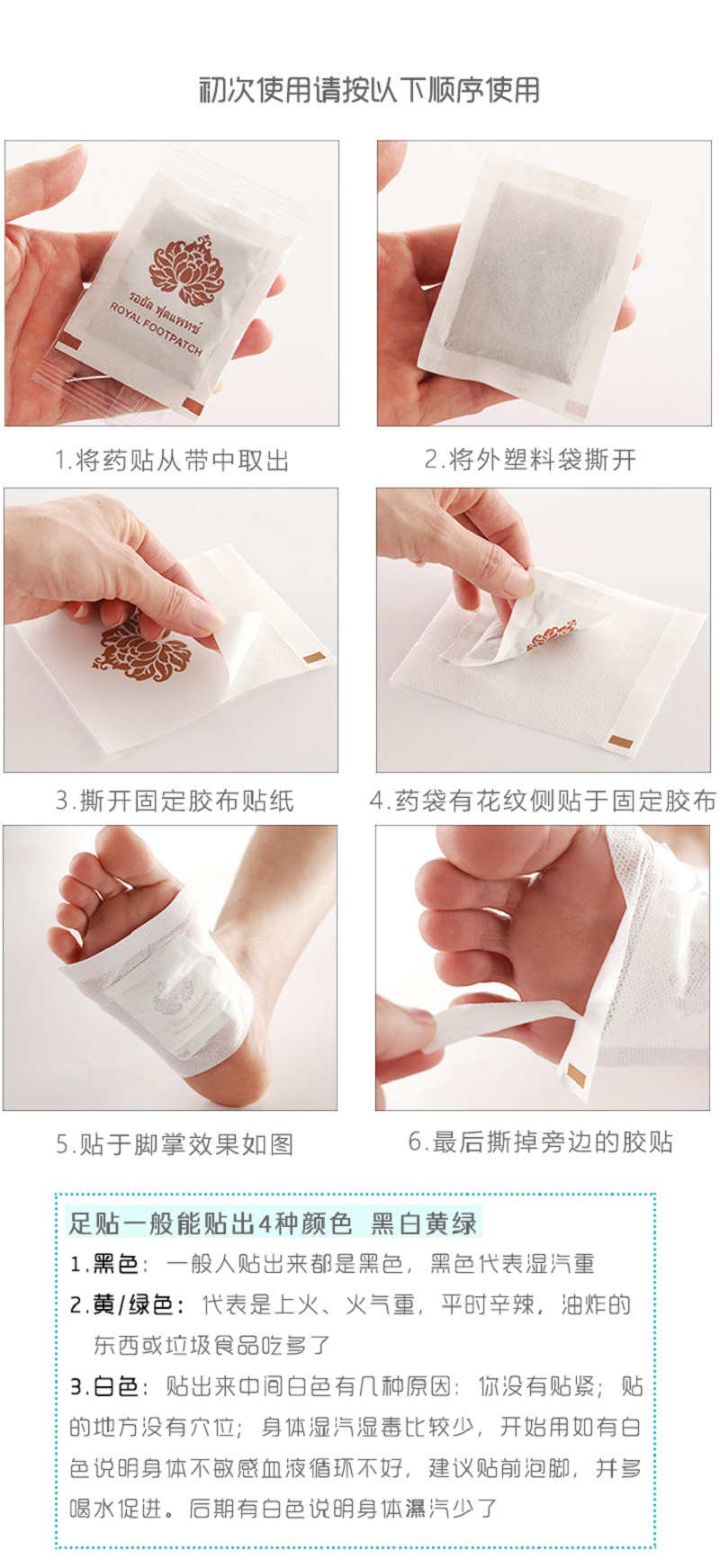 初次使用请按以下顺序使用

รอยัล ฟุตแพทช์
ROYAL FOOTPATCH

1.将药贴从带中取出

2.将外塑料袋撕开

3.撕开固定胶布贴纸

4.药袋有花纹侧贴于固定胶布

5.贴于脚掌效果如图

6.最后撕掉旁边的胶贴

足贴一般能贴出4种颜色 黑白黄绿

1.黑色：一般人贴出来都是黑色，黑色代表湿汽重

2.黄/绿色：代表是上火、火气重，平时辛辣，油炸的东西或垃圾食品吃多了

3.白色：贴出来中间白色有几种原因：你没有贴紧；贴的地方没有穴位；身体湿汽湿毒比较少，开始用如有白色说明身体不敏感血液循环不好，建议贴前泡脚，并多喝水促进。后期有白色说明身体濕汽少了