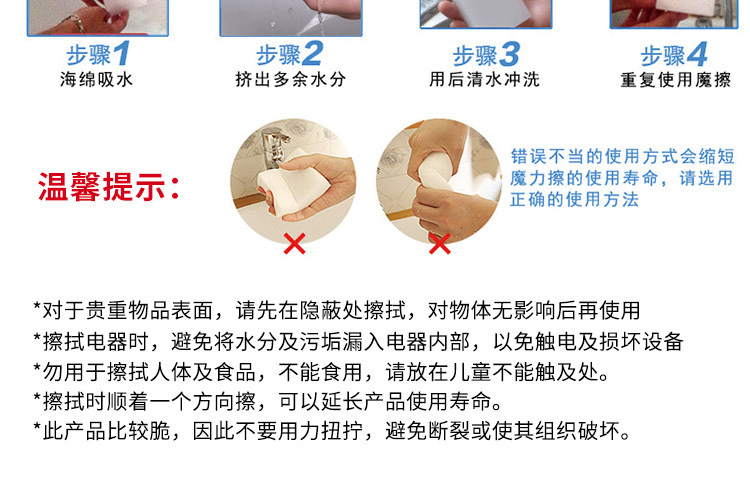 步骤1
海绵吸水

步骤2
挤出多余水分

步骤3
用后清水冲洗

步骤4
重复使用魔擦

温馨提示：

错误不当的使用方式会缩短魔力擦的使用寿命，请选用正确的使用方法

*对于贵重物品表面，请先在隐蔽处擦拭，对物体无影响后再使用
*擦拭电器时，避免将水分及污垢漏入电器内部，以免触电及损坏设备
*勿用于擦拭人体及食品，不能食用，请放在儿童不能触及处。
*擦拭时顺着一个方向擦，可以延长产品使用寿命。
*此产品比较脆，因此不要用力扭拧，避免断裂或使其组织破坏。