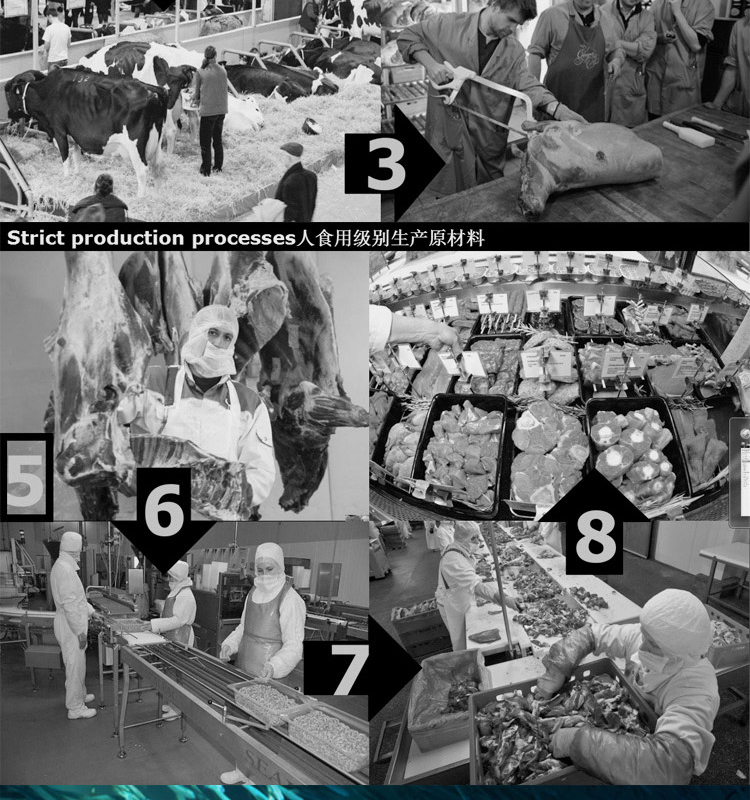 3

Strict production processes人食用级别生产原材料

5

6

8

7