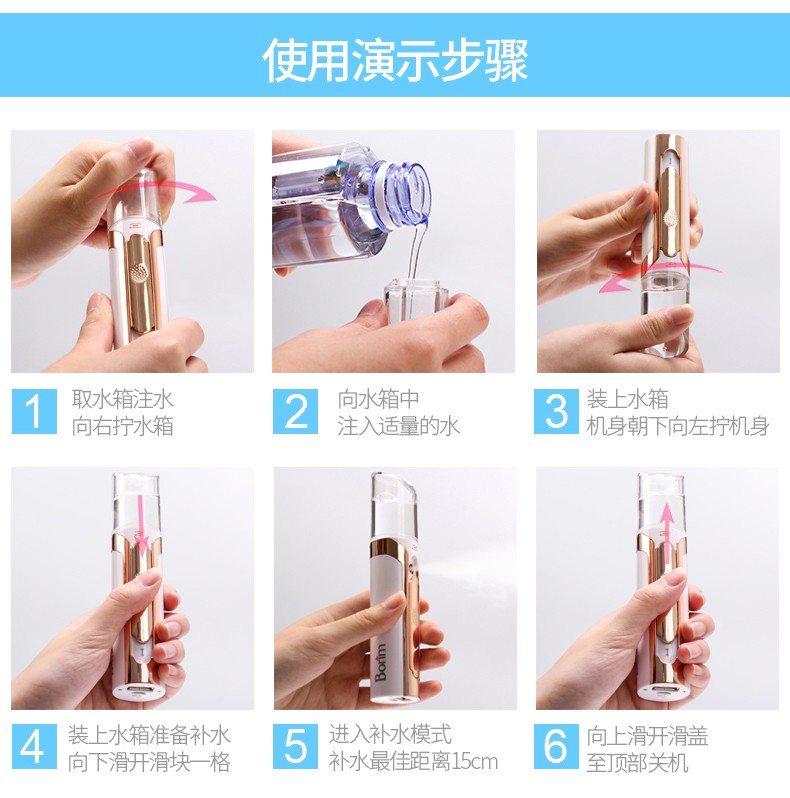 使用演示步骤

1 取水箱注水
向右拧水箱

2 向水箱中
注入适量的水

3 装上水箱
机身朝下向左拧机身

4 装上水箱准备补水
向下滑开滑块一格

Borim

5 进入补水模式
补水最佳距离15cm

6 向上滑开滑盖
至顶部关机