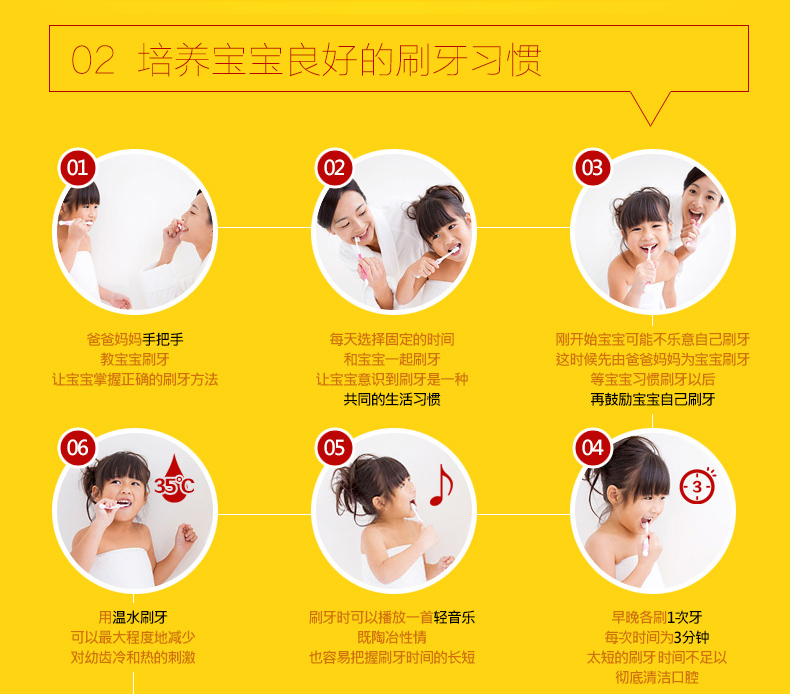 02 培养宝宝良好的刷牙习惯

01

爸爸妈妈手把手
教宝宝刷牙
让宝宝掌握正确的刷牙方法

02

每天选择固定的时间
和宝宝一起刷牙
让宝宝意识到刷牙是一种
共同的生活习惯

03

刚开始宝宝可能不乐意自己刷牙
这时候先由爸爸妈妈为宝宝刷牙
等宝宝习惯刷牙以后
再鼓励宝宝自己刷牙

06

35°C

用温水刷牙
可以最大程度地减少
对幼齿冷和热的刺激

05

刷牙时可以播放一首轻音乐
既陶冶性情
也容易把握刷牙时间的长短

04

3

早晚各刷1次牙
每次时间为3分钟
太短的刷牙时间不足以
彻底清洁口腔