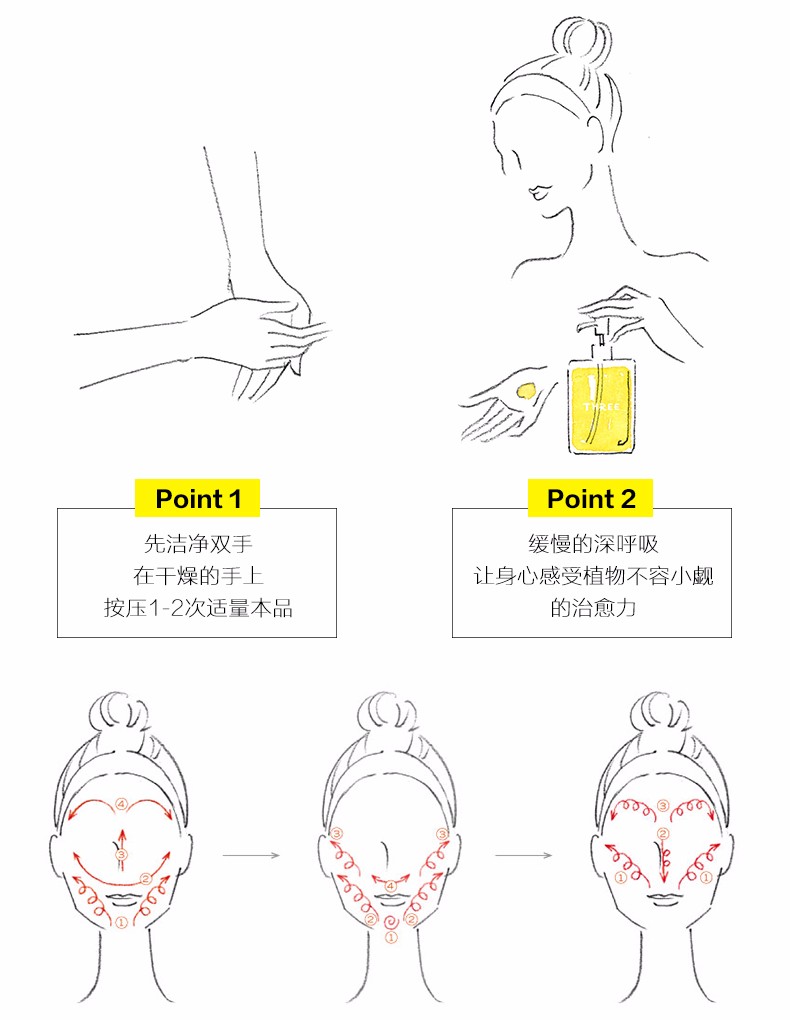 THREE

Point 1

先洁净双手
在干燥的手上
按压1-2次适量本品

Point 2

缓慢的深呼吸
让身心感受植物不容小觑
的治愈力

④
③
②
①

③
③
④
②
②
①

③
③
②
①
①