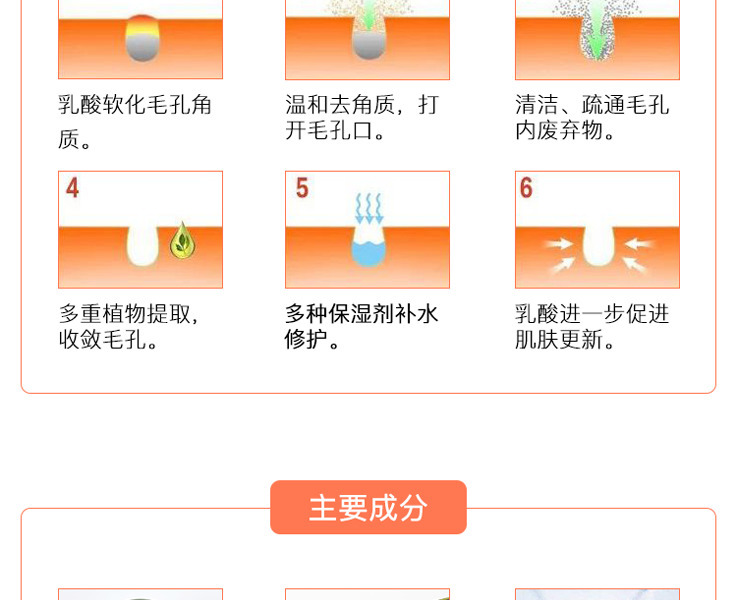 乳酸软化毛孔角质。

温和去角质，打开毛孔口。

清洁、疏通毛孔内废弃物。

4

多重植物提取，收敛毛孔。

5

多种保湿剂补水修护。

6

乳酸进一步促进肌肤更新。

主要成分