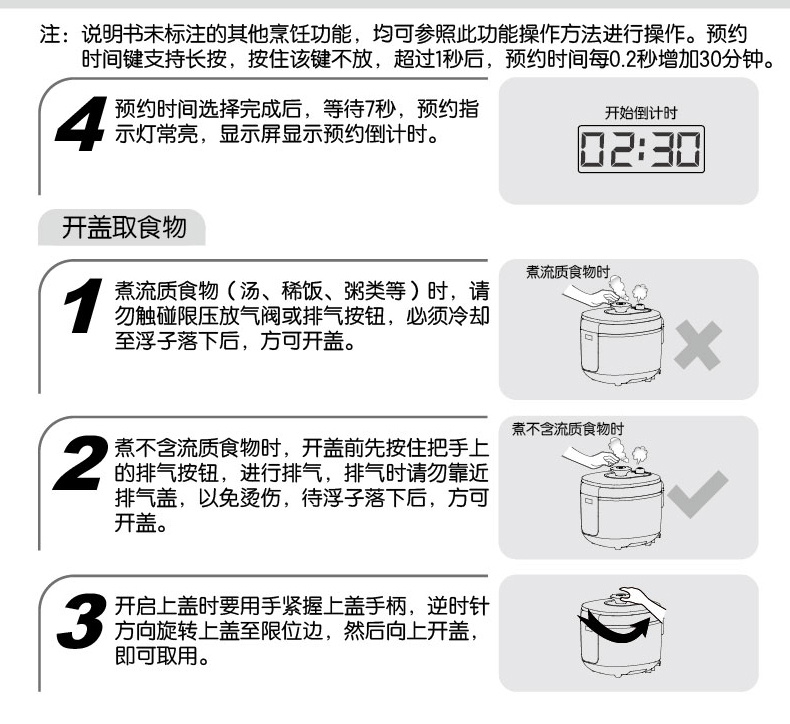 注：说明书未标注的其他烹饪功能，均可参照此功能操作方法进行操作。预约时间键支持长按，按住该键不放，超过1秒后，预约时间每0.2秒增加30分钟。

4 预约时间选择完成后，等待7秒，预约指示灯常亮，显示屏显示预约倒计时。

开始倒计时
02:30

开盖取食物

1 煮流质食物（汤、稀饭、粥类等）时，请勿触碰限压放气阀或排气按钮，必须冷却至浮子落下后，方可开盖。

煮流质食物时

2 煮不含流质食物时，开盖前先按住把手上的排气按钮，进行排气，排气时请勿靠近排气盖，以免烫伤，待浮子落下后，方可开盖。

煮不含流质食物时

3 开启上盖时要用手紧握上盖手柄，逆时针方向旋转上盖至限位边，然后向上开盖，即可取用。