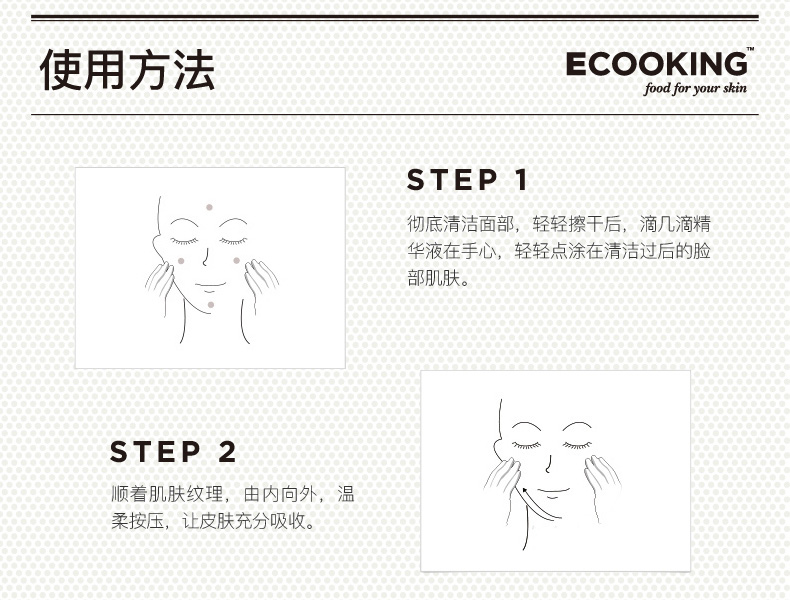 使用方法

ECOOKING™
food for your skin

STEP 1

彻底清洁面部，轻轻擦干后，滴几滴精华液在手心，轻轻点涂在清洁过后的脸部肌肤。

STEP 2

顺着肌肤纹理，由内向外，温柔按压，让皮肤充分吸收。