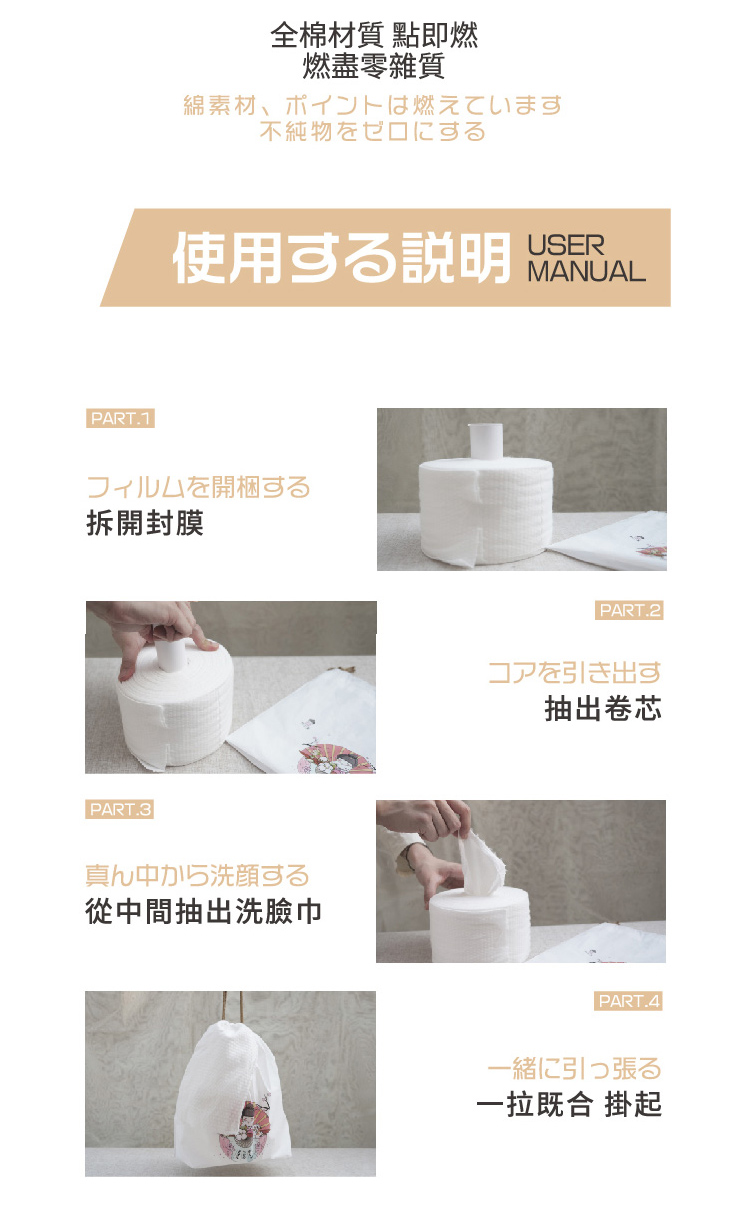 全棉材質 點即燃
燃盡零雜質
綿素材、ポイントは燃えています
不純物をゼロにする

使用する説明 USER MANUAL

PART.1
フィルムを開梱する
拆開封膜

PART.2
コアを引き出す
抽出卷芯

PART.3
真ん中から洗顔する
從中間抽出洗臉巾

PART.4
一緒に引っ張る
一拉既合 掛起