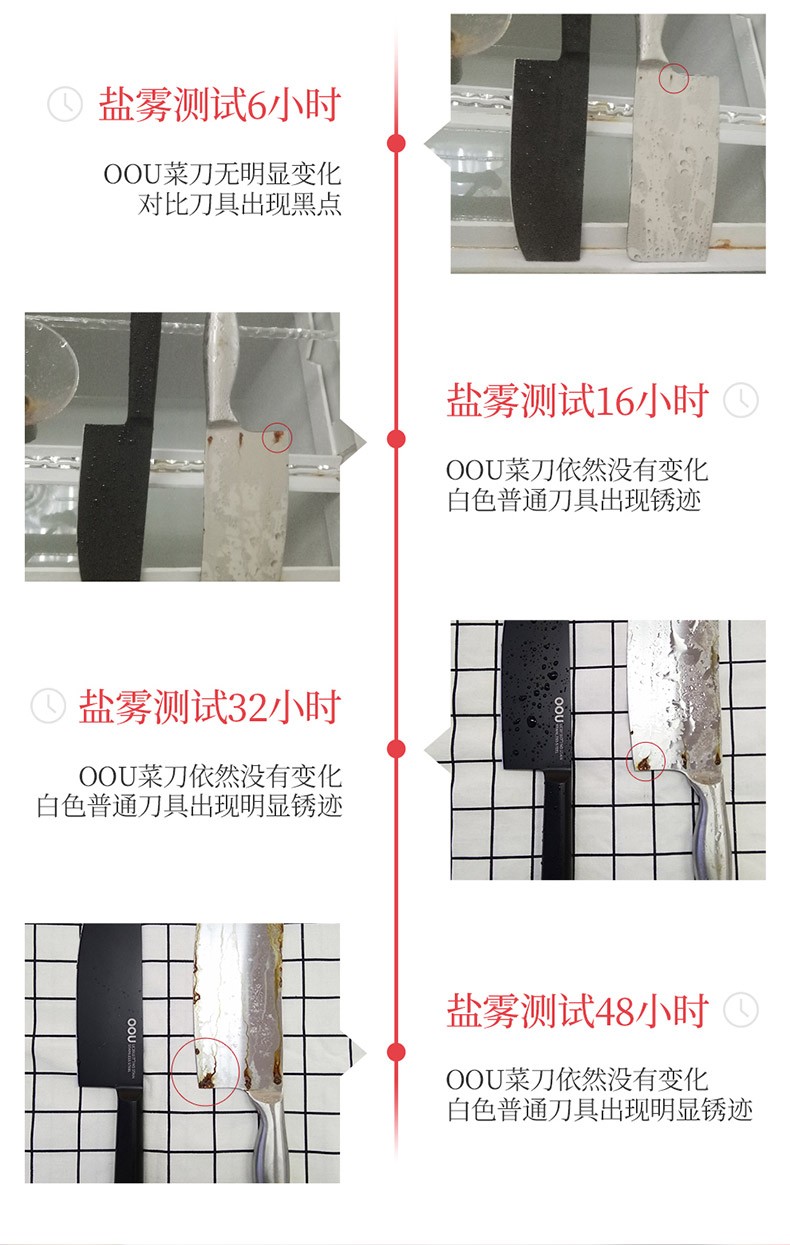 盐雾测试6小时

OOU菜刀无明显变化
对比刀具出现黑点

盐雾测试16小时

OOU菜刀依然没有变化
白色普通刀具出现锈迹

盐雾测试32小时

OOU菜刀依然没有变化
白色普通刀具出现明显锈迹

OOU

盐雾测试48小时

OOU菜刀依然没有变化
白色普通刀具出现明显锈迹

OOU