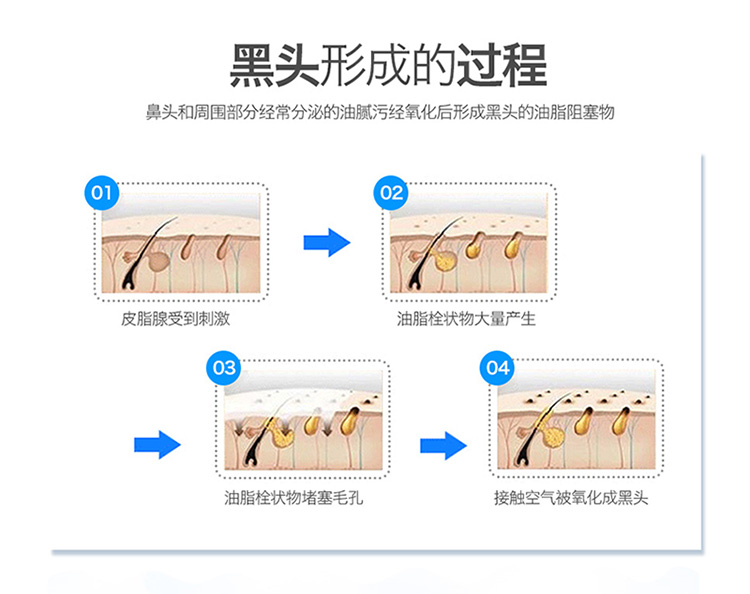 黑头形成的过程

鼻头和周围部分经常分泌的油腻污经氧化后形成黑头的油脂阻塞物

01

皮脂腺受到刺激

02

油脂栓状物大量产生

03

油脂栓状物堵塞毛孔

04

接触空气被氧化成黑头