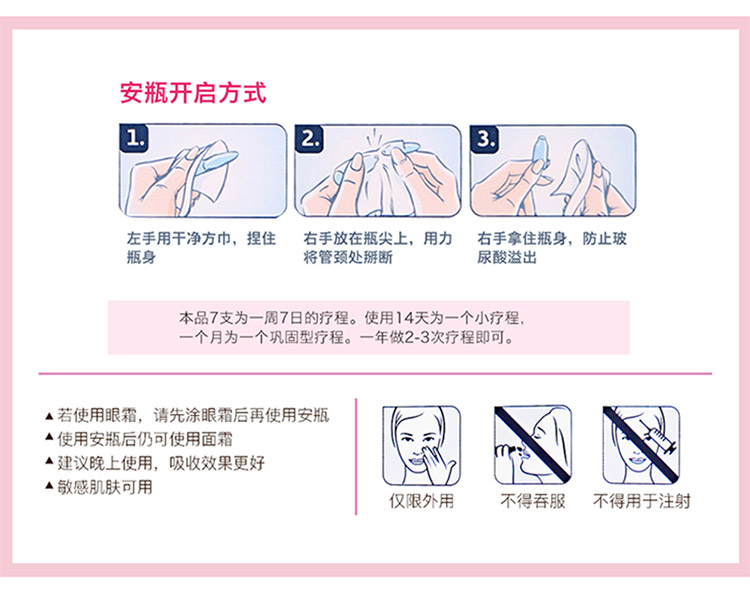 安瓶开启方式

1.

左手用干净方巾，捏住瓶身

2.

右手放在瓶尖上，用力将管颈处掰断

3.

右手拿住瓶身，防止玻尿酸溢出

本品7支为一周7日的疗程。使用14天为一个小疗程，一个月为一个巩固型疗程。一年做2-3次疗程即可。

▲若使用眼霜，请先涂眼霜后再使用安瓶
▲使用安瓶后仍可使用面霜
▲建议晚上使用，吸收效果更好
▲敏感肌肤可用

仅限外用

不得吞服

不得用于注射