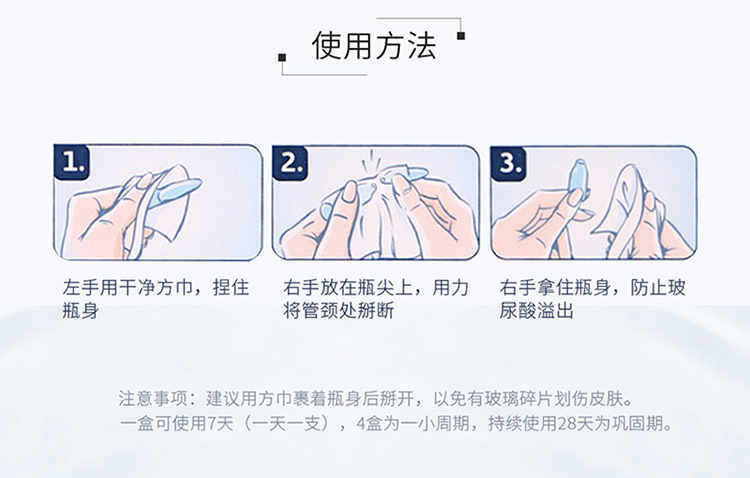 使用方法

1.

左手用干净方巾，捏住瓶身

2.

右手放在瓶尖上，用力将管颈处掰断

3.

右手拿住瓶身，防止玻尿酸溢出

注意事项：建议用方巾裹着瓶身后掰开，以免有玻璃碎片划伤皮肤。
一盒可使用7天（一天一支），4盒为一小周期，持续使用28天为巩固期。