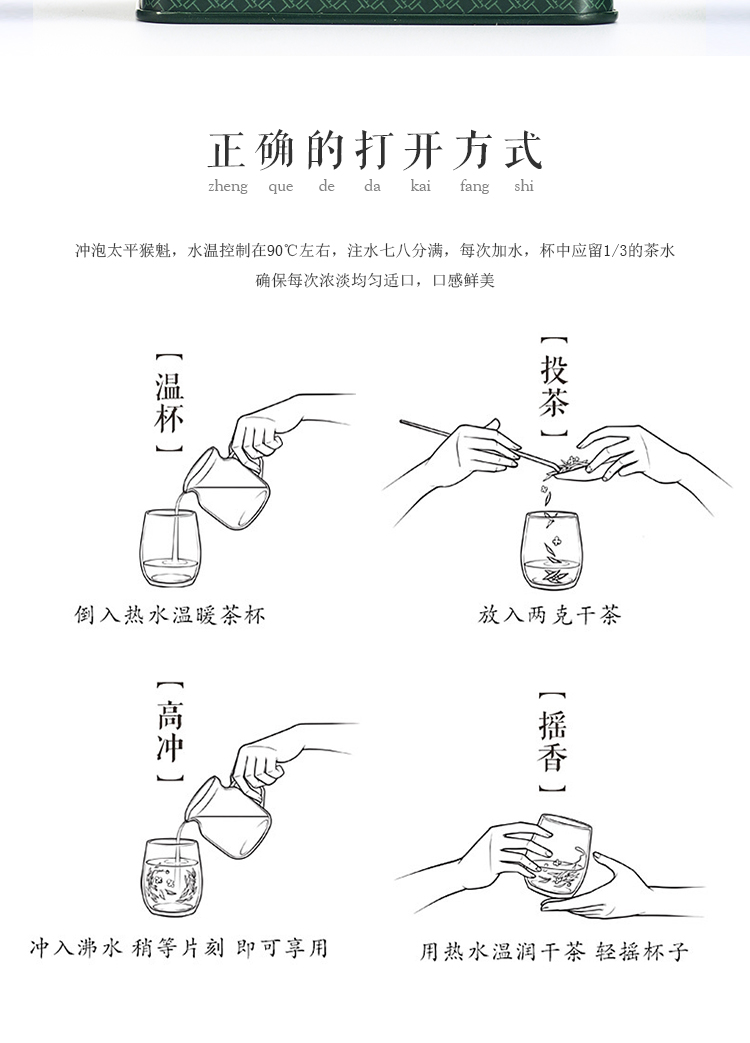 正确的打开方式

zheng que de da kai fang shi

冲泡太平猴魁，水温控制在90℃左右，注水七八分满，每次加水，杯中应留1/3的茶水 确保每次浓淡均匀适口，口感鲜美

【温杯】

倒入热水温暖茶杯

【投茶】

放入两克干茶

【高冲】

冲入沸水 稍等片刻 即可享用

【摇香】

用热水温润干茶 轻摇杯子