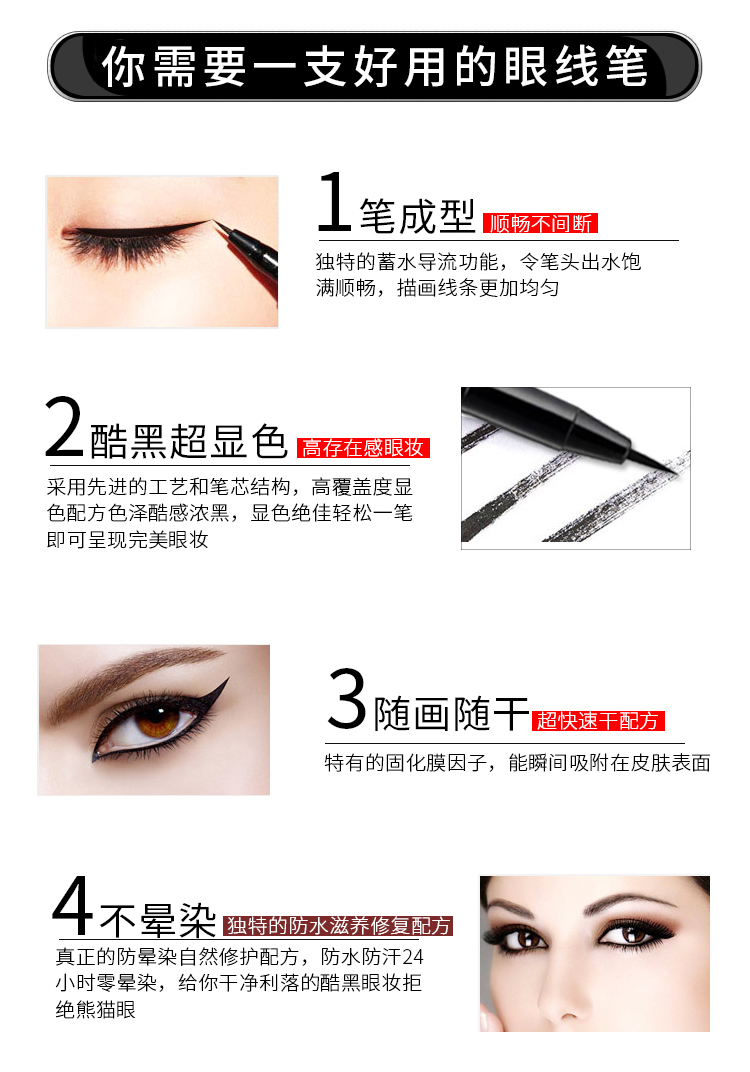 你需要一支好用的眼线笔

1笔成型 顺畅不间断
独特的蓄水导流功能，令笔头出水饱满顺畅，描画线条更加均匀

2酷黑超显色 高存在感眼妆
采用先进的工艺和笔芯结构，高覆盖度显色配方色泽酷感浓黑，显色绝佳轻松一笔即可呈现完美眼妆

3随画随干 超快速干配方
特有的固化膜因子，能瞬间吸附在皮肤表面

4不晕染 独特的防水滋养修复配方
真正的防晕染自然修护配方，防水防汗24小时零晕染，给你干净利落的酷黑眼妆拒绝熊猫眼