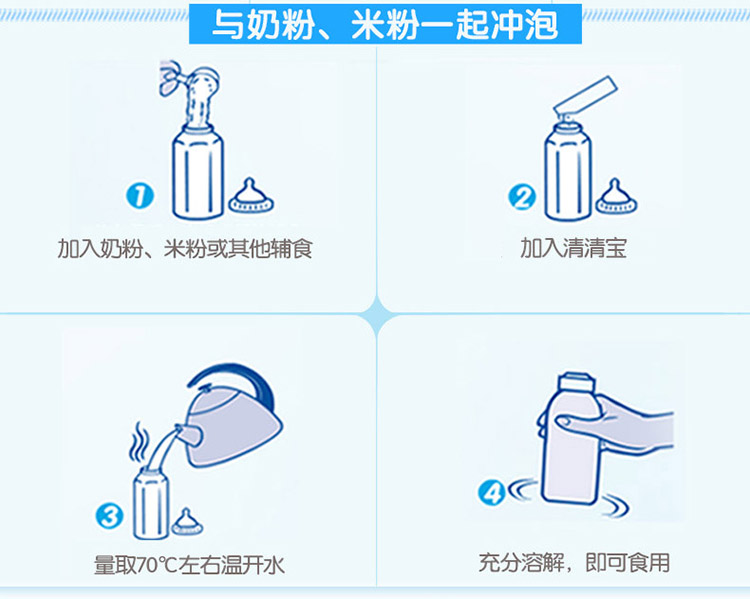 与奶粉、米粉一起冲泡

1
加入奶粉、米粉或其他辅食

2
加入清清宝

3
量取70℃左右温开水

4
充分溶解，即可食用