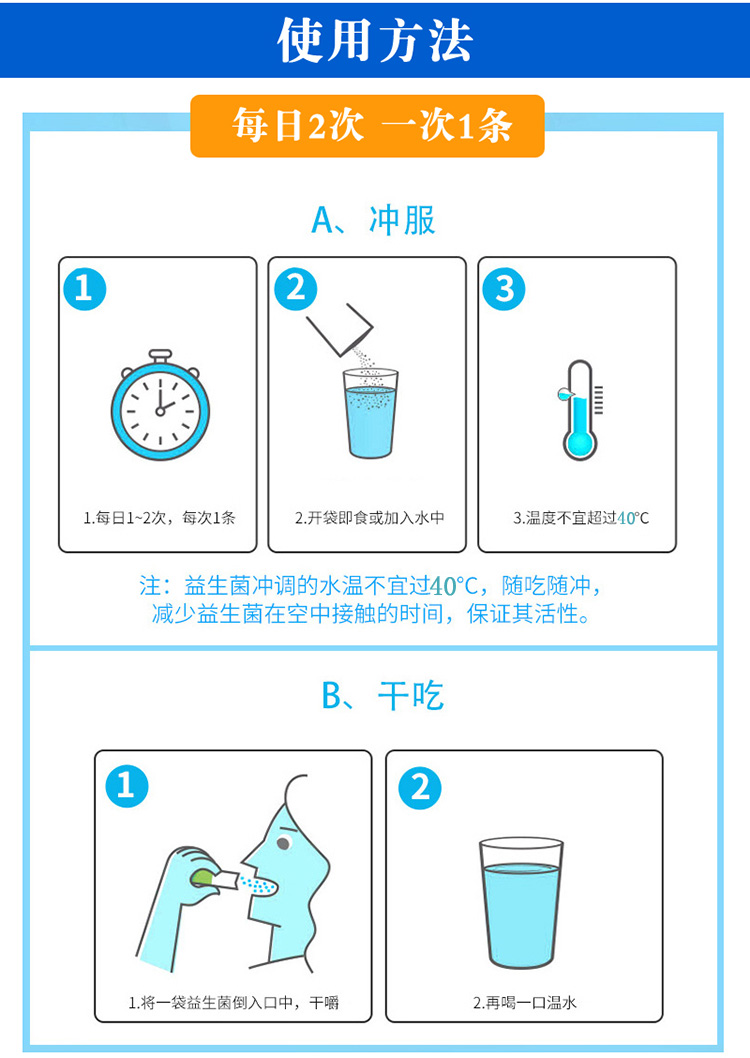 使用方法

每日2次 一次1条

A、冲服

1

1.每日1~2次，每次1条

2

2.开袋即食或加入水中

3

3.温度不宜超过40°C

注：益生菌冲调的水温不宜过40°C，随吃随冲，减少益生菌在空中接触的时间，保证其活性。

B、干吃

1

1.将一袋益生菌倒入口中，干嚼

2

2.再喝一口温水