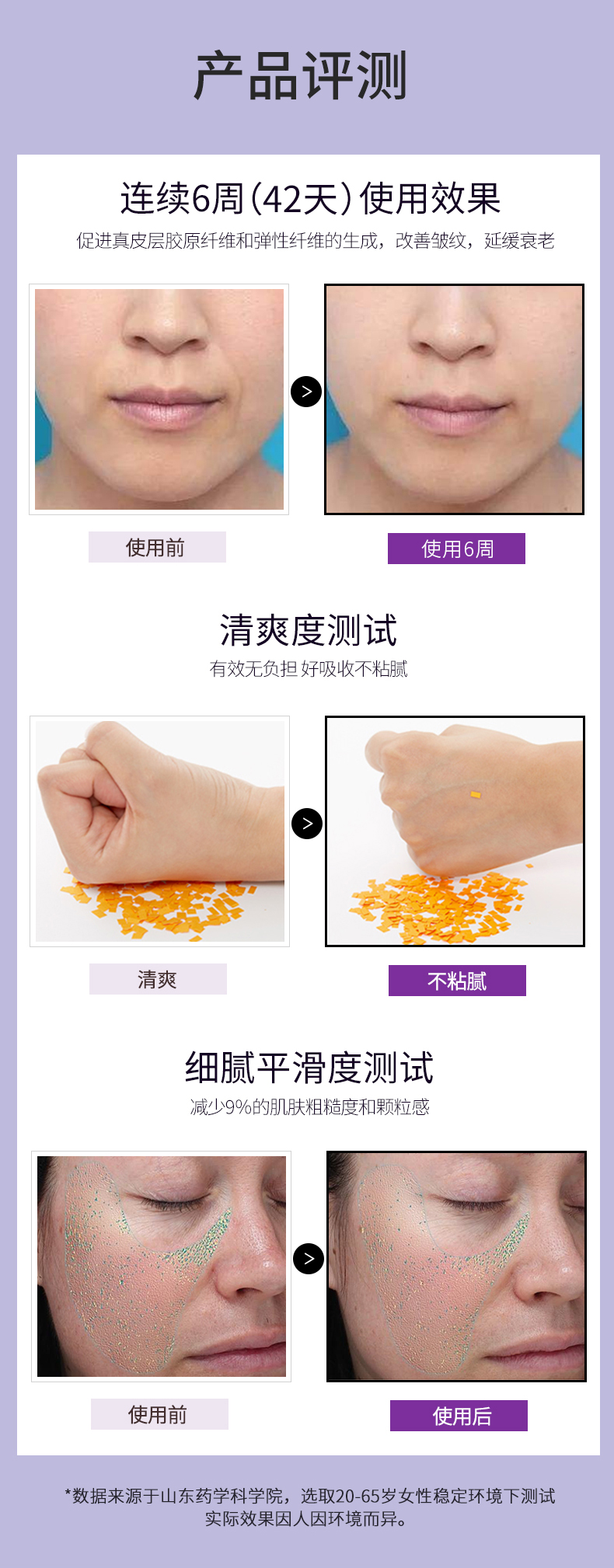 产品评测

连续6周(42天)使用效果

促进真皮层胶原纤维和弹性纤维的生成，改善皱纹，延缓衰老

>

使用前

使用6周

清爽度测试

有效无负担 好吸收不粘腻

>

清爽

不粘腻

细腻平滑度测试

减少9%的肌肤粗糙度和颗粒感

>

使用前

使用后

*数据来源于山东药学科学院，选取20-65岁女性稳定环境下测试 实际效果因人因环境而异。