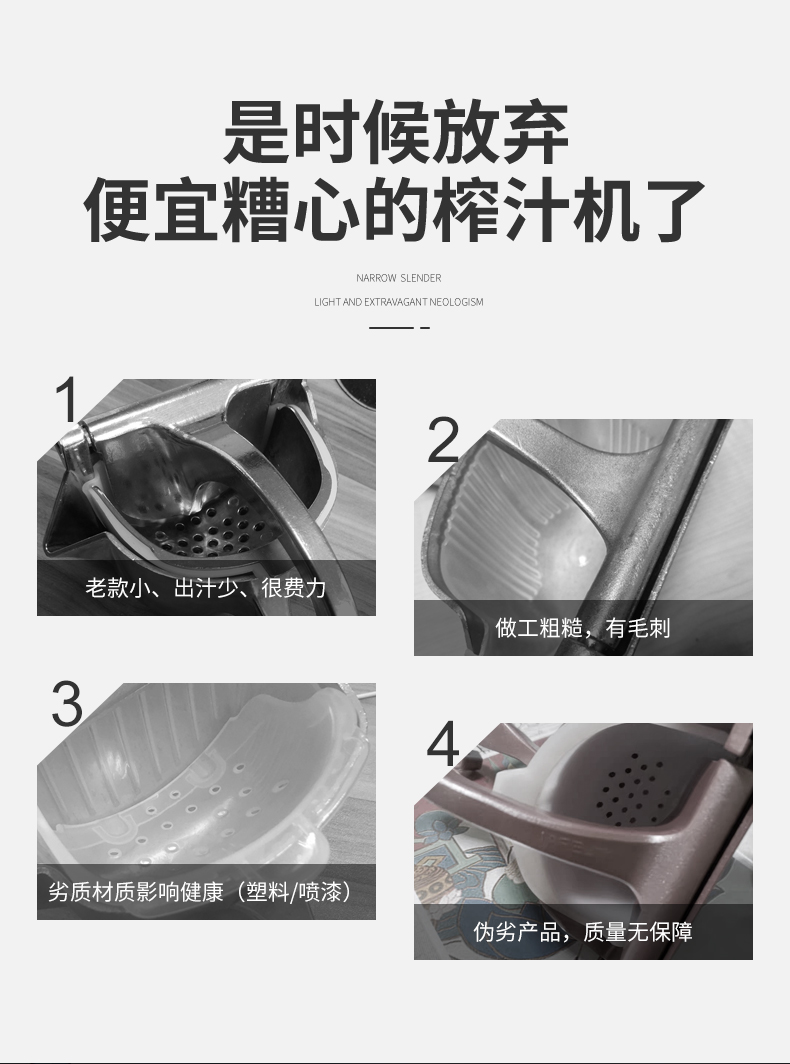 是时候放弃
便宜糟心的榨汁机了

NARROW SLENDER
LIGHT AND EXTRAVAGANT NEOLOGISM

1
老款小、出汁少、很费力

2
做工粗糙，有毛刺

3
劣质材质影响健康（塑料/喷漆）

4
伪劣产品，质量无保障