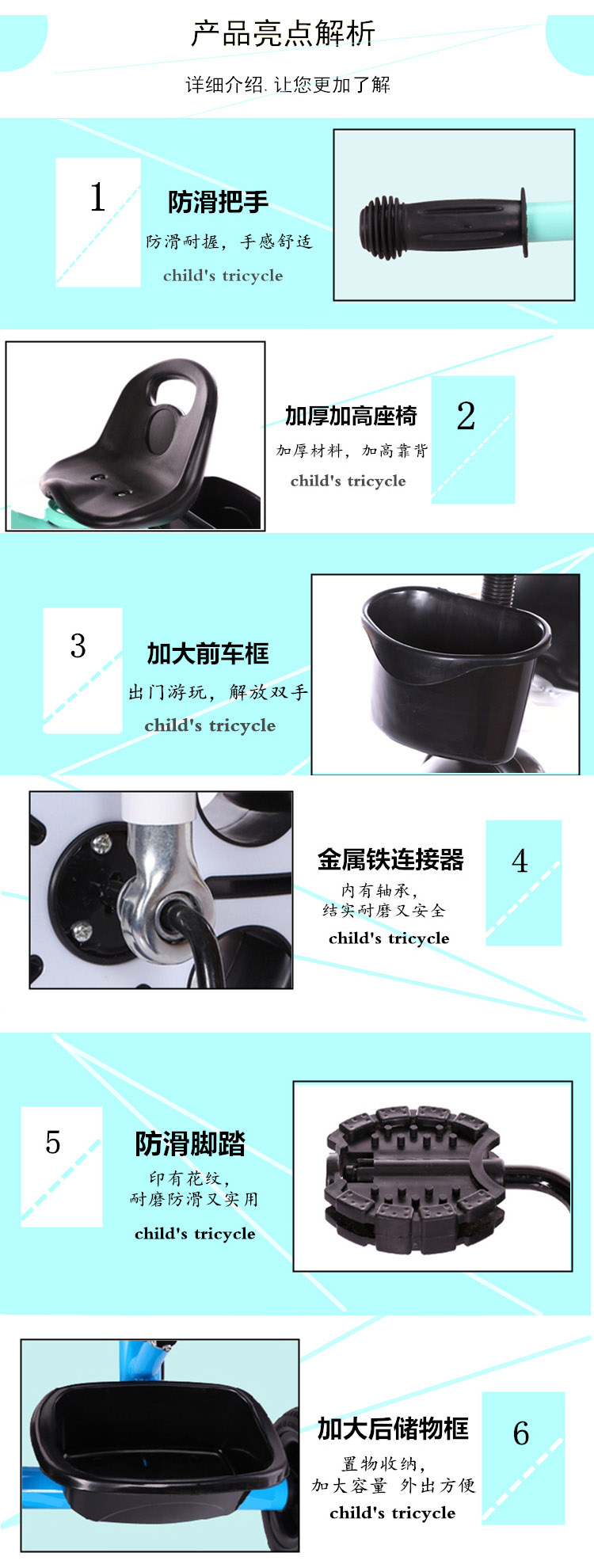 产品亮点解析

详细介绍. 让您更加了解

1

防滑把手

防滑耐握，手感舒适

child's tricycle

加厚加高座椅

加厚材料，加高靠背

child's tricycle

2

3

加大前车框

出门游玩，解放双手

child's tricycle

金属铁连接器

内有轴承，
结实耐磨又安全

child's tricycle

4

5

防滑脚踏

印有花纹，
耐磨防滑又实用

child's tricycle

加大后储物框

置物收纳，
加大容量 外出方便

child's tricycle

6