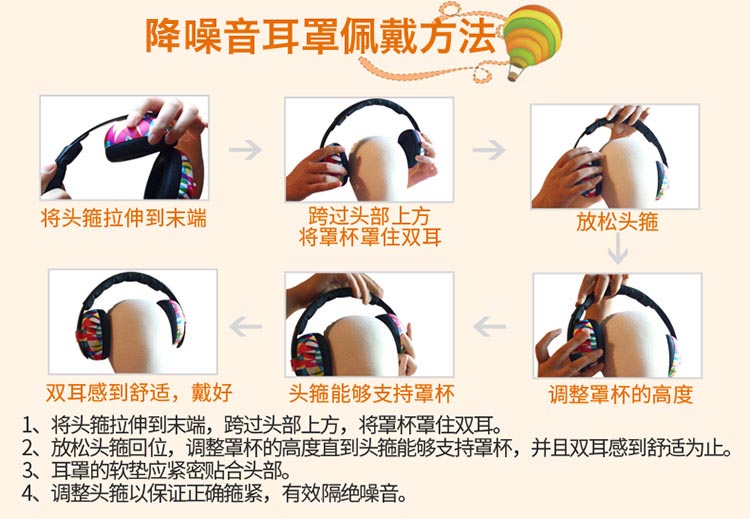 降噪音耳罩佩戴方法

将头箍拉伸到末端

跨过头部上方
将罩杯罩住双耳

放松头箍

调整罩杯的高度

头箍能够支持罩杯

双耳感到舒适，戴好

1、将头箍拉伸到末端，跨过头部上方，将罩杯罩住双耳。
2、放松头箍回位，调整罩杯的高度直到头箍能够支持罩杯，并且双耳感到舒适为止。
3、耳罩的软垫应紧密贴合头部。
4、调整头箍以保证正确箍紧，有效隔绝噪音。