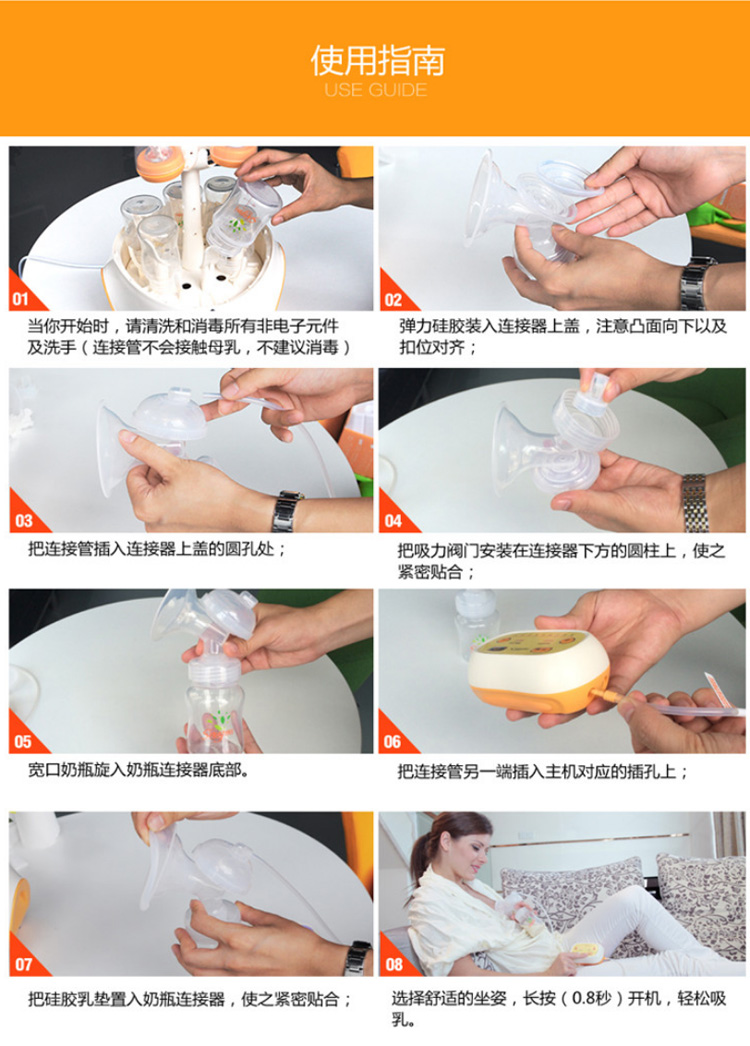 使用指南
USE GUIDE

01
当你开始时，请清洗和消毒所有非电子元件及洗手（连接管不会接触母乳，不建议消毒）

02
弹力硅胶装入连接器上盖，注意凸面向下以及扣位对齐；

03
把连接管插入连接器上盖的圆孔处；

04
把吸力阀门安装在连接器下方的圆柱上，使之紧密贴合；

05
宽口奶瓶旋入奶瓶连接器底部。

06
把连接管另一端插入主机对应的插孔上；

07
把硅胶乳垫置入奶瓶连接器，使之紧密贴合；

08
选择舒适的坐姿，长按（0.8秒）开机，轻松吸乳。