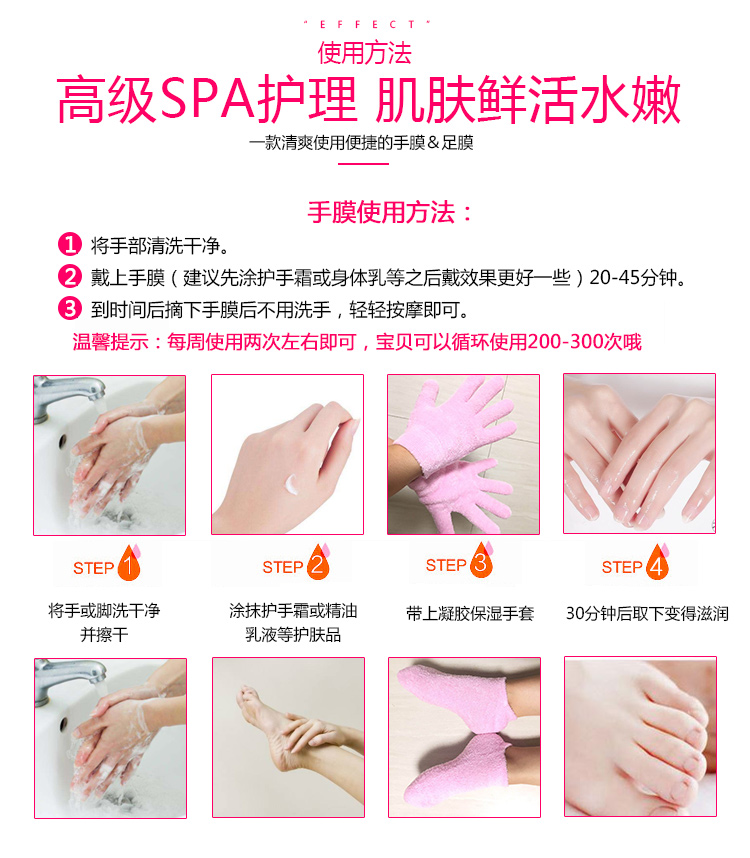 " E F F E C T "

使用方法

高级SPA护理 肌肤鲜活水嫩

一款清爽使用便捷的手膜＆足膜

手膜使用方法：

1 将手部清洗干净。

2 戴上手膜（建议先涂护手霜或身体乳等之后戴效果更好一些）20-45分钟。

3 到时间后摘下手膜后不用洗手，轻轻按摩即可。

温馨提示：每周使用两次左右即可，宝贝可以循环使用200-300次哦

STEP 1

将手或脚洗干净并擦干

STEP 2

涂抹护手霜或精油乳液等护肤品

STEP 3

带上凝胶保湿手套

STEP 4

30分钟后取下变得滋润