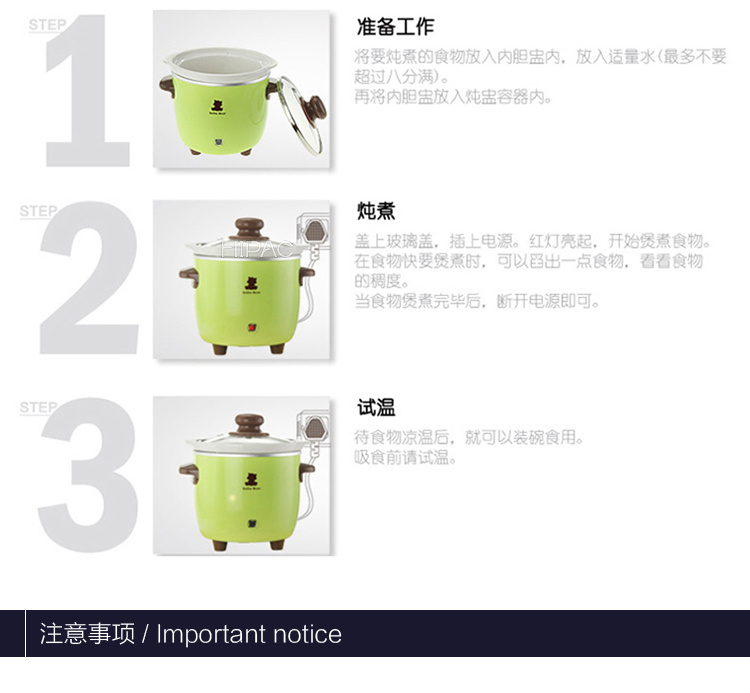 STEP 1

准备工作
将要炖煮的食物放入内胆盅内，放入适量水(最多不要超过八分满)。
再将内胆盅放入炖盅容器内。

STEP 2

HIPAC

炖煮
盖上玻璃盖，插上电源。红灯亮起，开始煲煮食物。
在食物快要煲煮时，可以舀出一点食物，看看食物的稠度。
当食物煲煮完毕后，断开电源即可。

STEP 3

试温
待食物凉温后，就可以装碗食用。
吸食前请试温。

注意事项 / Important notice