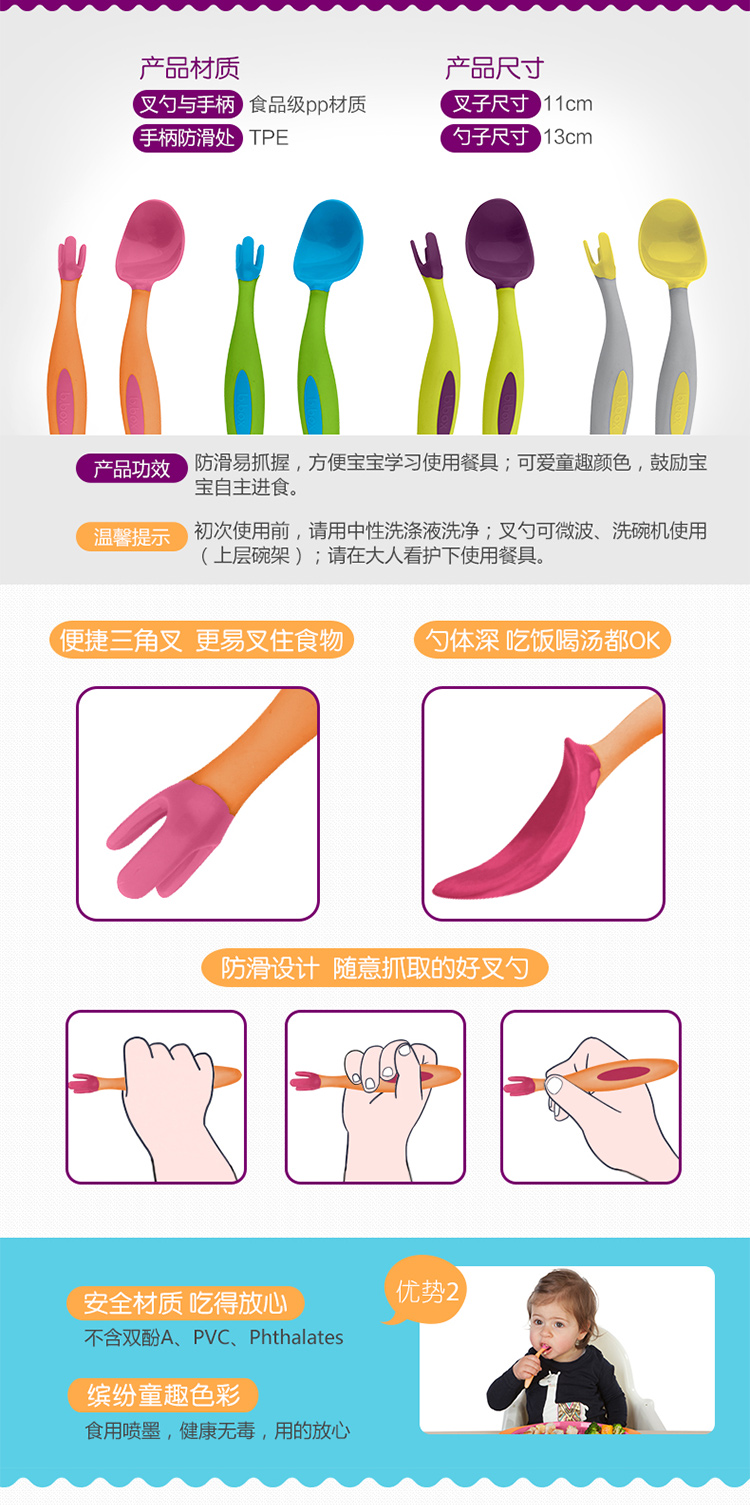 产品材质

叉勺与手柄 食品级pp材质

手柄防滑处 TPE

产品尺寸

叉子尺寸 11cm

勺子尺寸 13cm

产品功效 防滑易抓握，方便宝宝学习使用餐具；可爱童趣颜色，鼓励宝宝自主进食。

温馨提示 初次使用前，请用中性洗涤液洗净；叉勺可微波、洗碗机使用（上层碗架）；请在大人看护下使用餐具。

便捷三角叉 更易叉住食物

勺体深 吃饭喝汤都OK

防滑设计 随意抓取的好叉勺

安全材质 吃得放心

不含双酚A、PVC、Phthalates

缤纷童趣色彩

食用喷墨，健康无毒，用的放心

优势2