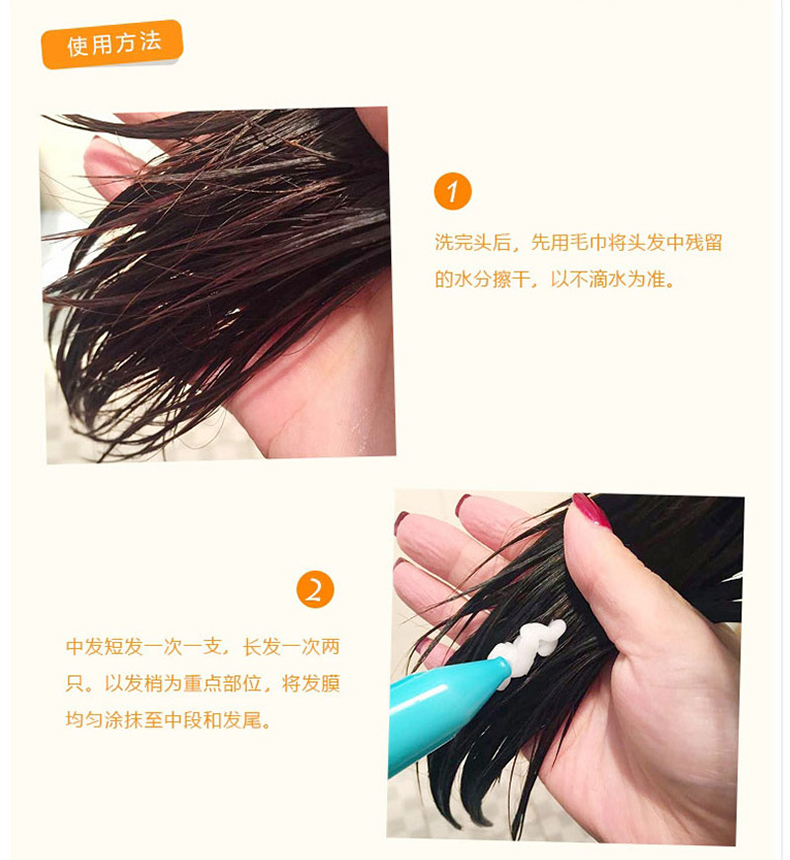 使用方法

1

洗完头后，先用毛巾将头发中残留的水分擦干，以不滴水为准。

2

中发短发一次一支，长发一次两只。以发梢为重点部位，将发膜均匀涂抹至中段和发尾。