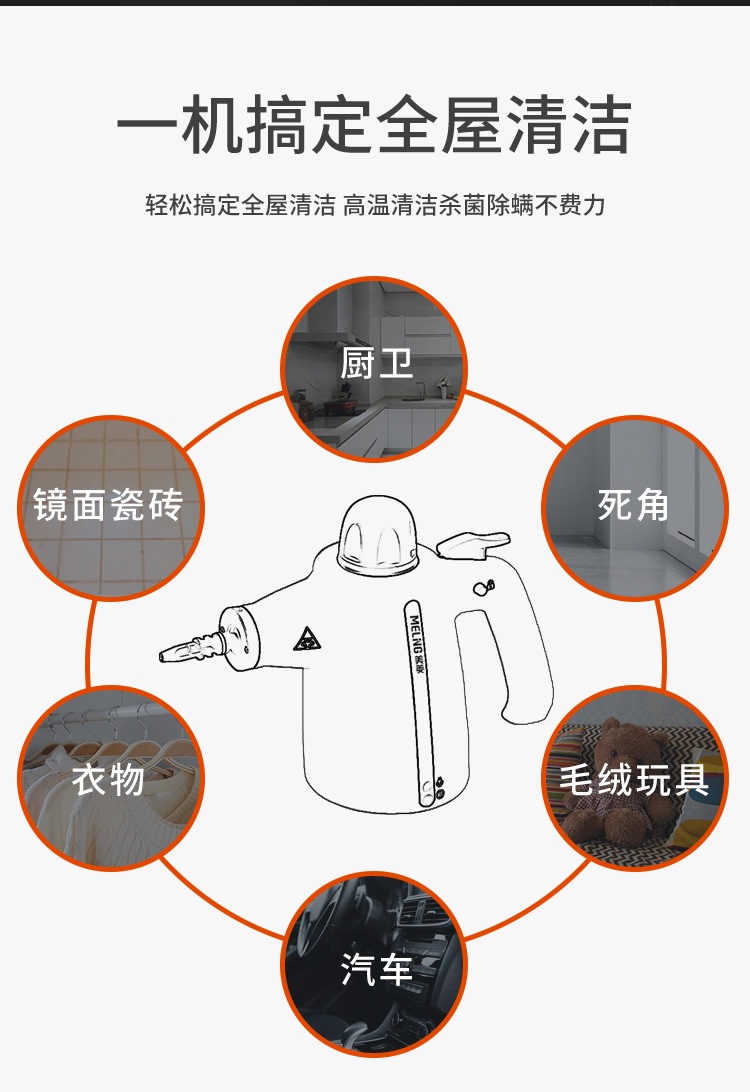 一机搞定全屋清洁

轻松搞定全屋清洁 高温清洁杀菌除螨不费力

厨卫

镜面瓷砖

死角

MELNG 美菱

衣物

毛绒玩具

汽车