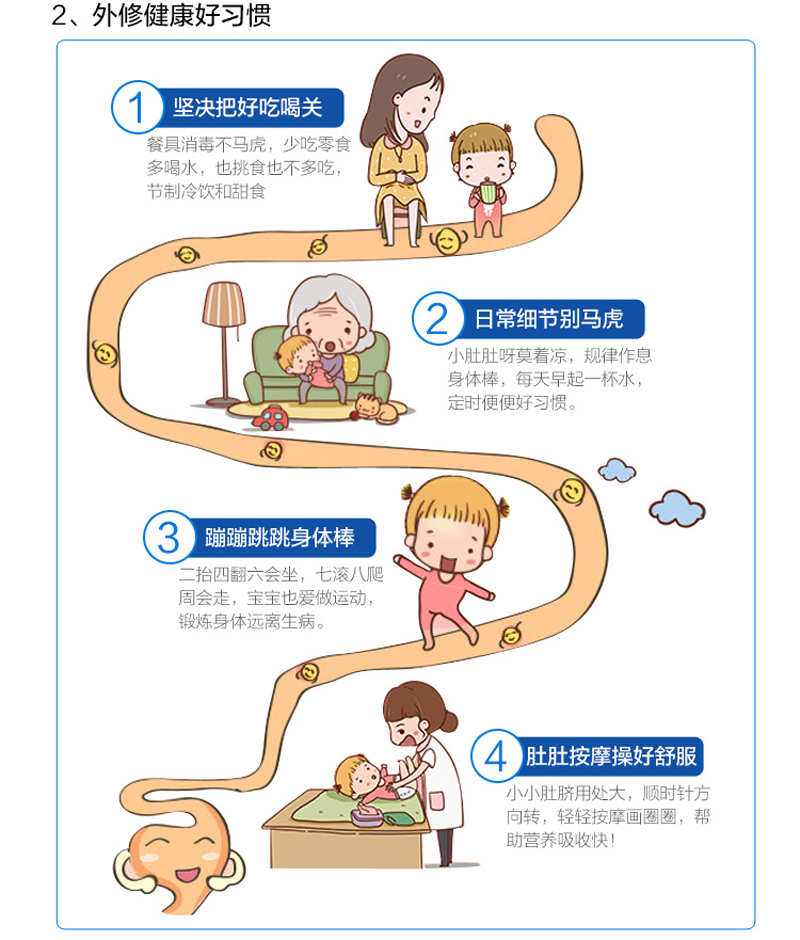 2、外修健康好习惯

1 坚决把好吃喝关
餐具消毒不马虎，少吃零食多喝水，也挑食也不多吃，节制冷饮和甜食

2 日常细节别马虎
小肚肚呀莫着凉，规律作息身体棒，每天早起一杯水，定时便便好习惯。

3 蹦蹦跳跳身体棒
二抬四翻六会坐，七滚八爬周会走，宝宝也爱做运动，锻炼身体远离生病。

4 肚肚按摩操好舒服
小小肚脐用处大，顺时针方向转，轻轻按摩画圈圈，帮助营养吸收快！