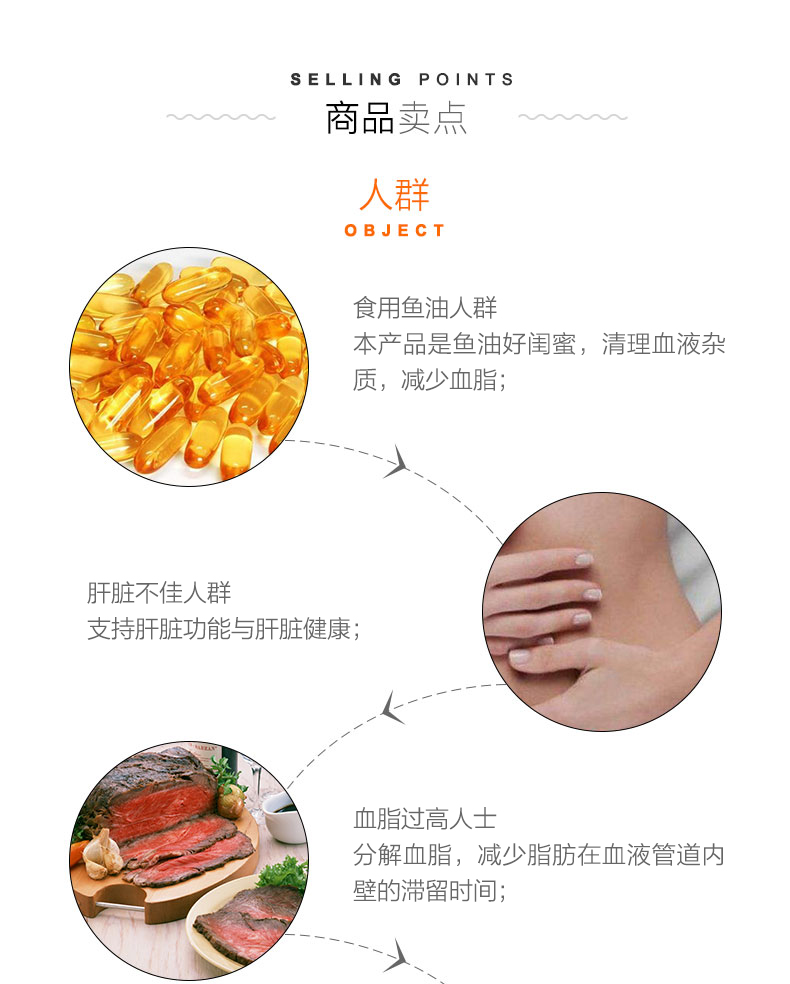 SELLING POINTS
商品卖点

人群
OBJECT

食用鱼油人群
本产品是鱼油好闺蜜，清理血液杂质，减少血脂；

肝脏不佳人群
支持肝脏功能与肝脏健康；

血脂过高人士
分解血脂，减少脂肪在血液管道内壁的滞留时间；