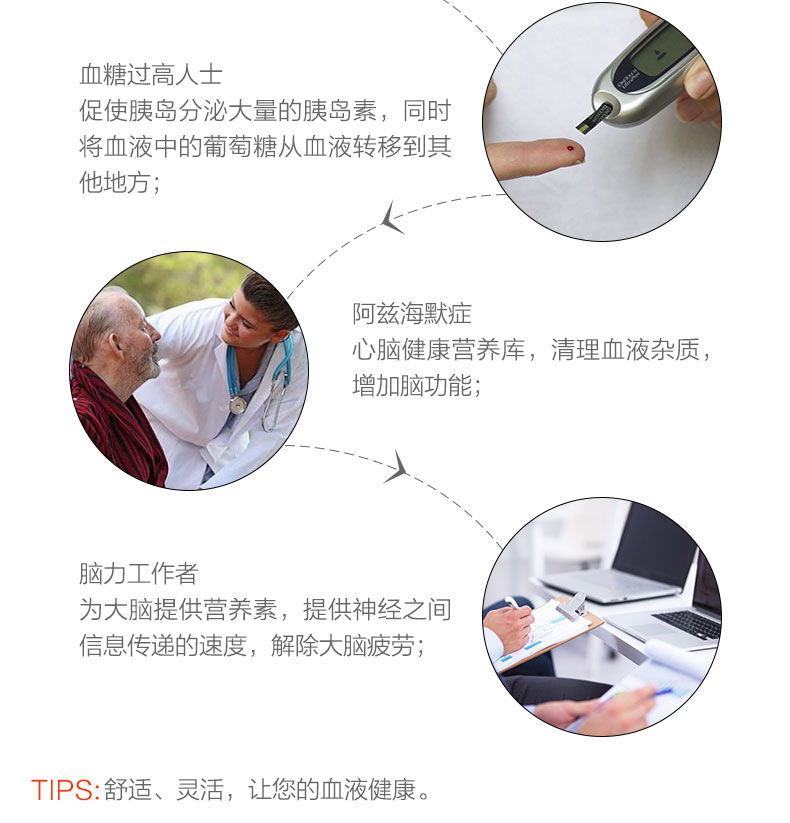 血糖过高人士
促使胰岛分泌大量的胰岛素，同时将血液中的葡萄糖从血液转移到其他地方；

阿兹海默症
心脑健康营养库，清理血液杂质，增加脑功能；

脑力工作者
为大脑提供营养素，提供神经之间信息传递的速度，解除大脑疲劳；

TIPS:舒适、灵活，让您的血液健康。