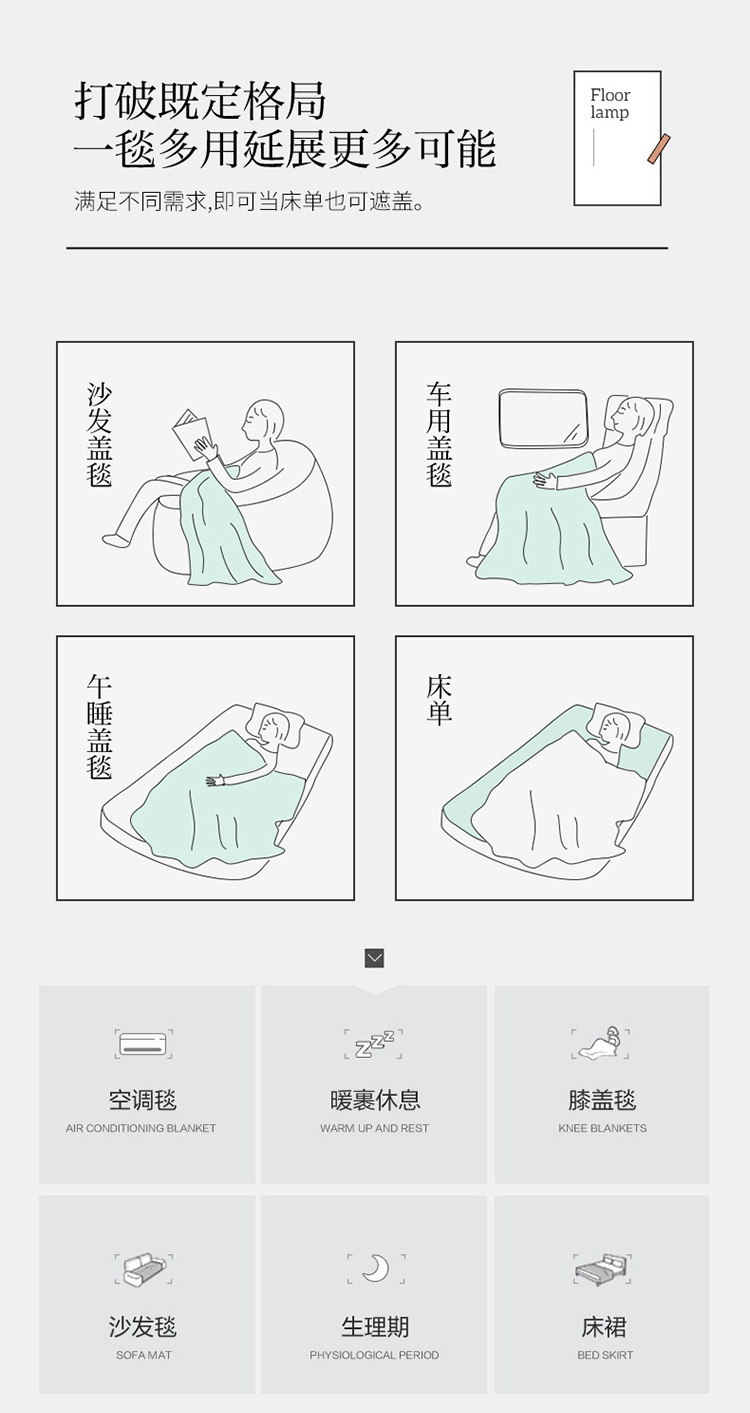 打破既定格局
一毯多用延展更多可能

满足不同需求,即可当床单也可遮盖。

Floor lamp

沙发盖毯

车用盖毯

午睡盖毯

床单

空调毯
AIR CONDITIONING BLANKET

暖裹休息
WARM UP AND REST

膝盖毯
KNEE BLANKETS

沙发毯
SOFA MAT

生理期
PHYSIOLOGICAL PERIOD

床裙
BED SKIRT