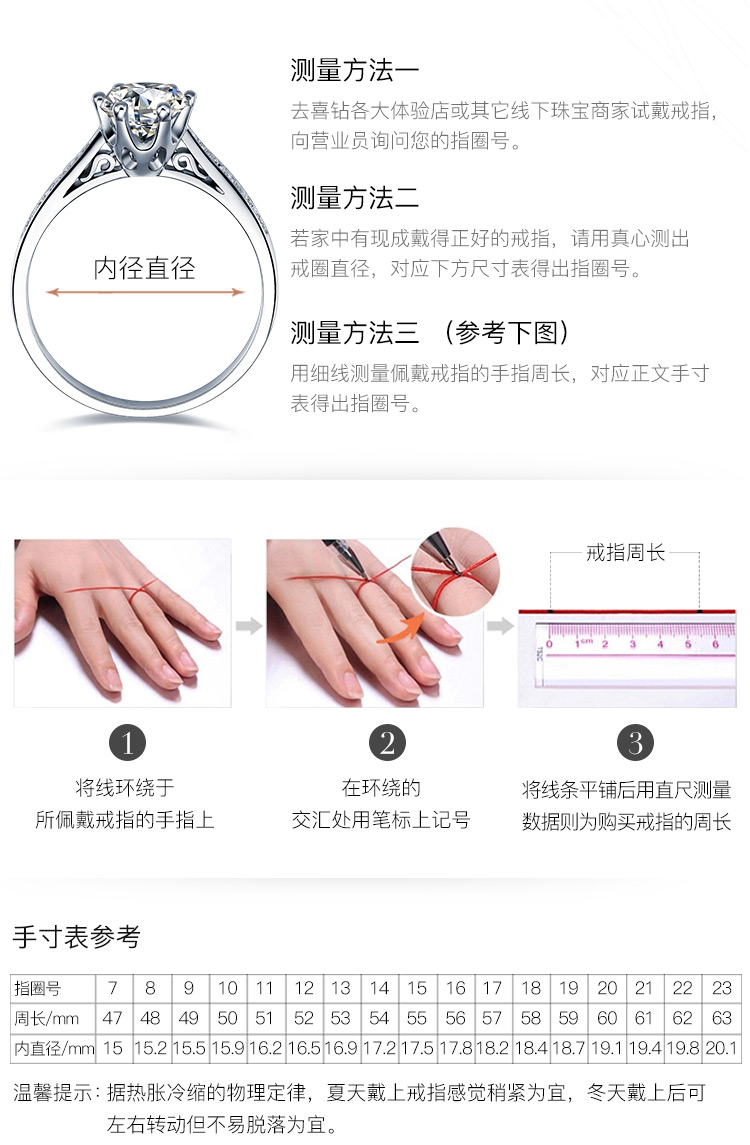 内径直径

测量方法一
去喜钻各大体验店或其它线下珠宝商家试戴戒指，向营业员询问您的指圈号。

测量方法二
若家中有现成戴得正好的戒指，请用真心测出戒圈直径，对应下方尺寸表得出指圈号。

测量方法三 （参考下图）
用细线测量佩戴戒指的手指周长，对应正文手寸表得出指圈号。

戒指周长

0 1cm 2 3 4 5 6

1
将线环绕于
所佩戴戒指的手指上

2
在环绕的
交汇处用笔标上记号

3
将线条平铺后用直尺测量
数据则为购买戒指的周长

手寸表参考

| 指圈号 | 7 | 8 | 9 | 10 | 11 | 12 | 13 | 14 | 15 | 16 | 17 | 18 | 19 | 20 | 21 | 22 | 23 |
|---|---|---|---|---|---|---|---|---|---|---|---|---|---|---|---|---|---|
| 周长/mm | 47 | 48 | 49 | 50 | 51 | 52 | 53 | 54 | 55 | 56 | 57 | 58 | 59 | 60 | 61 | 62 | 63 |
| 内直径/mm | 15 | 15.2 | 15.5 | 15.9 | 16.2 | 16.5 | 16.9 | 17.2 | 17.5 | 17.8 | 18.2 | 18.4 | 18.7 | 19.1 | 19.4 | 19.8 | 20.1 |

温馨提示：据热胀冷缩的物理定律，夏天戴上戒指感觉稍紧为宜，冬天戴上后可左右转动但不易脱落为宜。