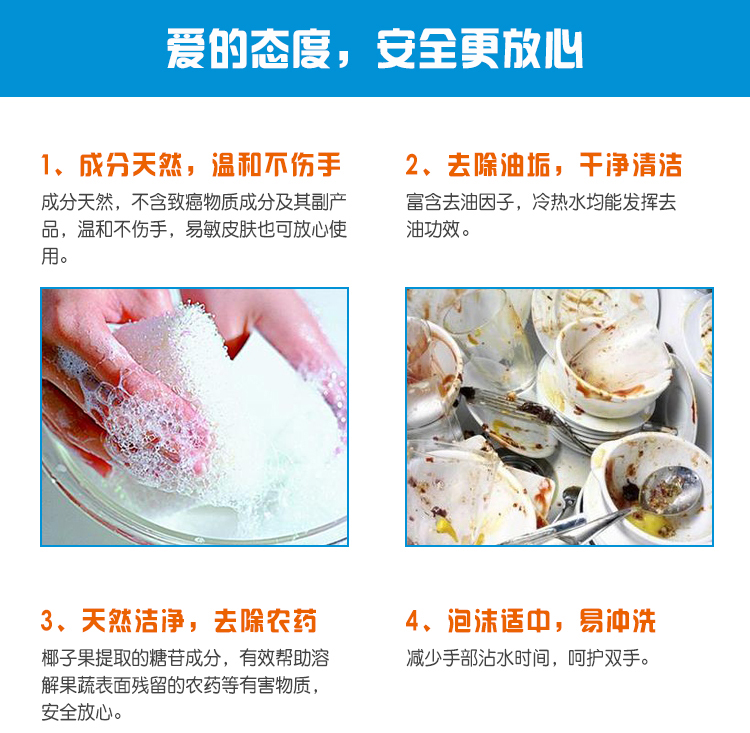 爱的态度，安全更放心

1、成分天然，温和不伤手

成分天然，不含致癌物质成分及其副产品，温和不伤手，易敏皮肤也可放心使用。

2、去除油垢，干净清洁

富含去油因子，冷热水均能发挥去油功效。

3、天然洁净，去除农药

椰子果提取的糖苷成分，有效帮助溶解果蔬表面残留的农药等有害物质，安全放心。

4、泡沫适中，易冲洗

减少手部沾水时间，呵护双手。