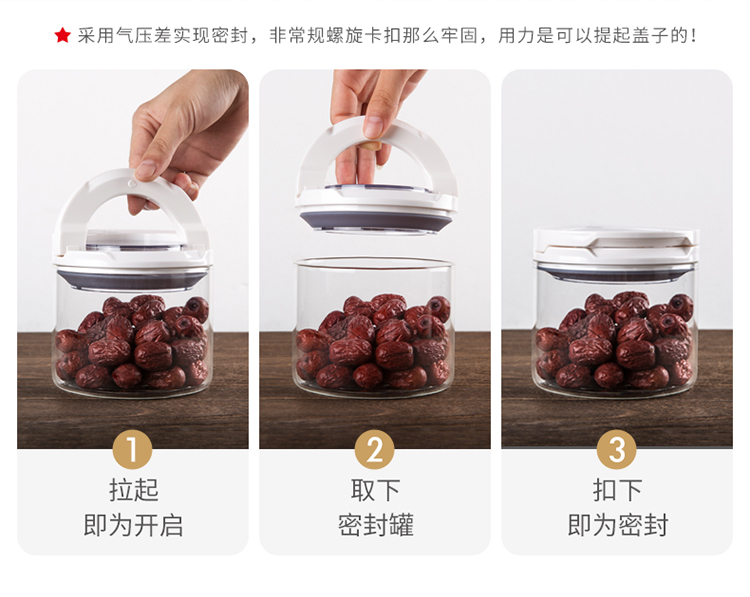 ★ 采用气压差实现密封，非常规螺旋卡扣那么牢固，用力是可以提起盖子的！

1
拉起
即为开启

2
取下
密封罐

3
扣下
即为密封