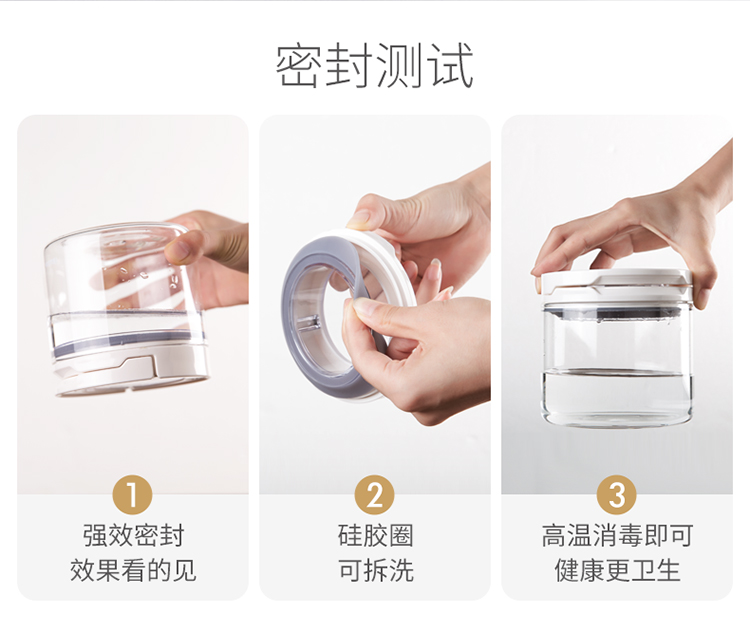 密封测试

1
强效密封
效果看的见

2
硅胶圈
可拆洗

3
高温消毒即可
健康更卫生