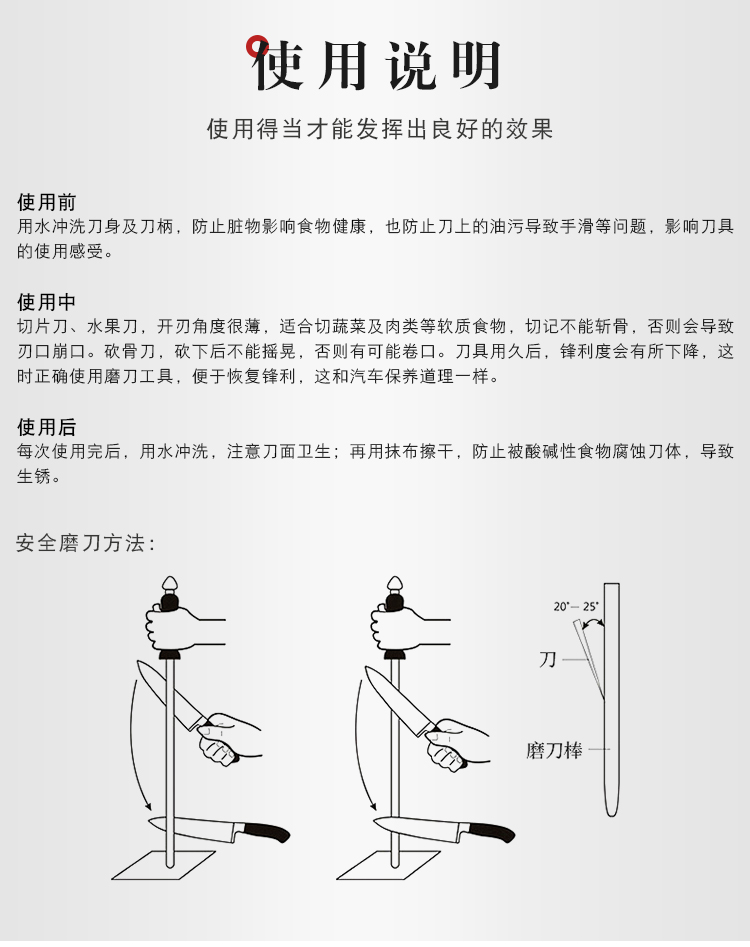 使用说明

使用得当才能发挥出良好的效果

使用前
用水冲洗刀身及刀柄，防止脏物影响食物健康，也防止刀上的油污导致手滑等问题，影响刀具的使用感受。

使用中
切片刀、水果刀，开刃角度很薄，适合切蔬菜及肉类等软质食物，切记不能斩骨，否则会导致刃口崩口。砍骨刀，砍下后不能摇晃，否则有可能卷口。刀具用久后，锋利度会有所下降，这时正确使用磨刀工具，便于恢复锋利，这和汽车保养道理一样。

使用后
每次使用完后，用水冲洗，注意刀面卫生；再用抹布擦干，防止被酸碱性食物腐蚀刀体，导致生锈。

安全磨刀方法：

20°— 25°

刀

磨刀棒