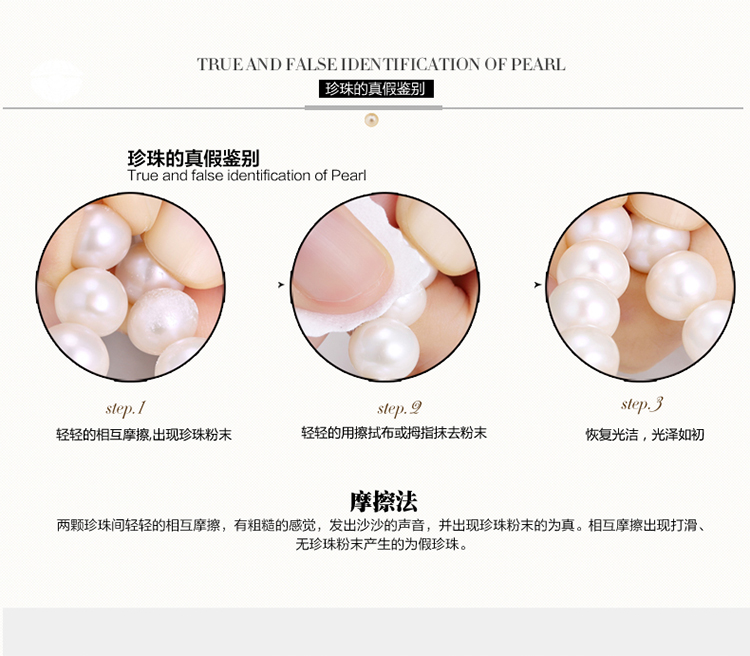 TRUE AND FALSE IDENTIFICATION OF PEARL
珍珠的真假鉴别

珍珠的真假鉴别
True and false identification of Pearl

step.1
轻轻的相互摩擦,出现珍珠粉末

step.2
轻轻的用擦拭布或拇指抹去粉末

step.3
恢复光洁，光泽如初

摩擦法
两颗珍珠间轻轻的相互摩擦，有粗糙的感觉，发出沙沙的声音，并出现珍珠粉末的为真。相互摩擦出现打滑、无珍珠粉末产生的为假珍珠。