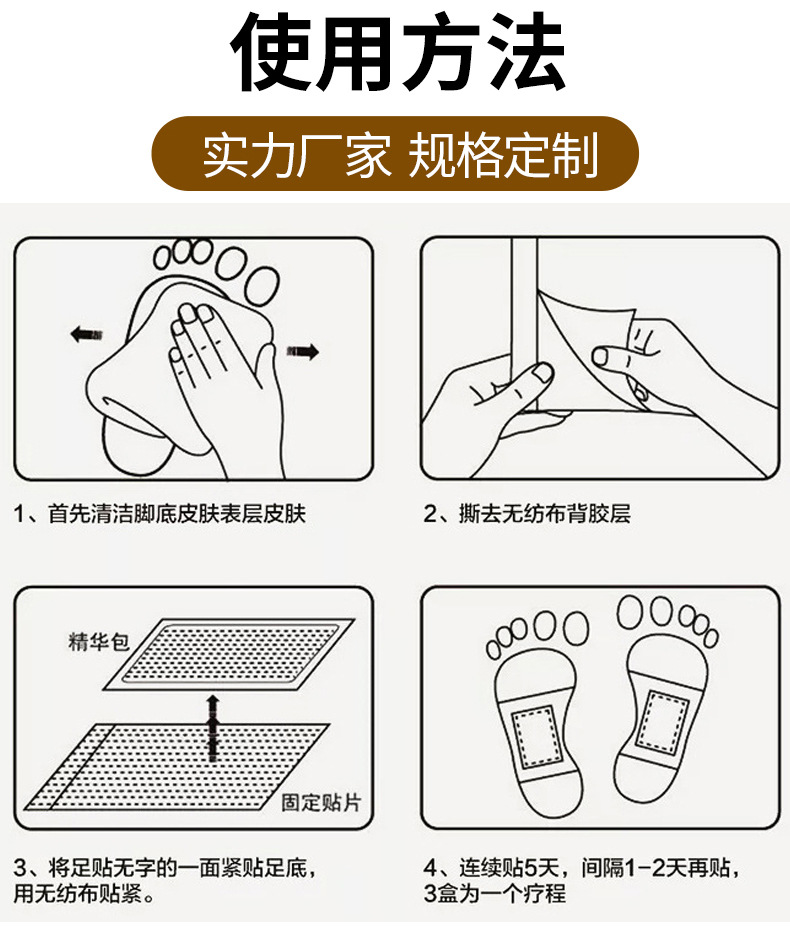 使用方法

实力厂家 规格定制

1、首先清洁脚底皮肤表层皮肤

2、撕去无纺布背胶层

精华包

固定贴片

3、将足贴无字的一面紧贴足底，用无纺布贴紧。

4、连续贴5天，间隔1-2天再贴，3盒为一个疗程