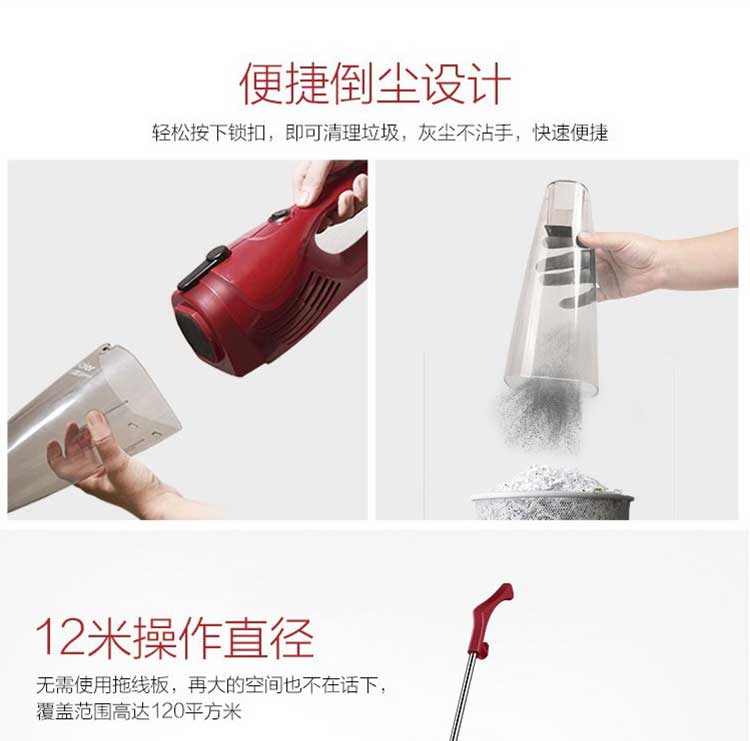 便捷倒尘设计

轻松按下锁扣，即可清理垃圾，灰尘不沾手，快速便捷

12米操作直径

无需使用拖线板，再大的空间也不在话下，覆盖范围高达120平方米