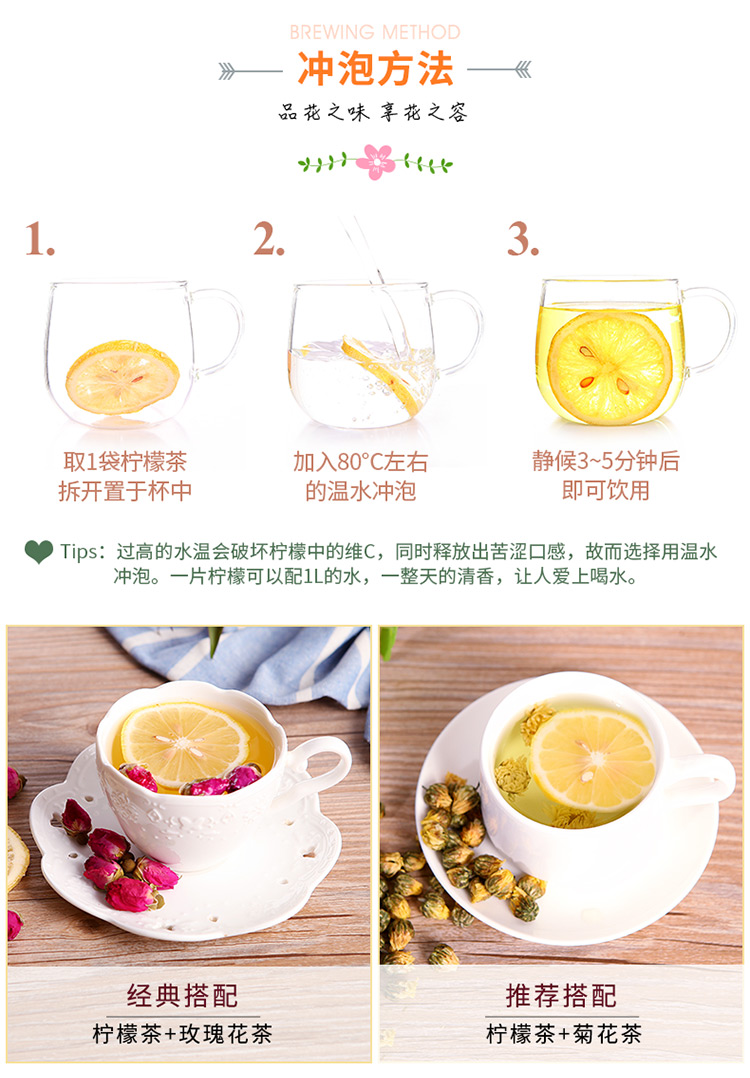 BREWING METHOD
冲泡方法
品花之味 享花之容

1.
取1袋柠檬茶
拆开置于杯中

2.
加入80°C左右
的温水冲泡

3.
静候3~5分钟后
即可饮用

Tips：过高的水温会破坏柠檬中的维C，同时释放出苦涩口感，故而选择用温水冲泡。一片柠檬可以配1L的水，一整天的清香，让人爱上喝水。

经典搭配
柠檬茶+玫瑰花茶

推荐搭配
柠檬茶+菊花茶