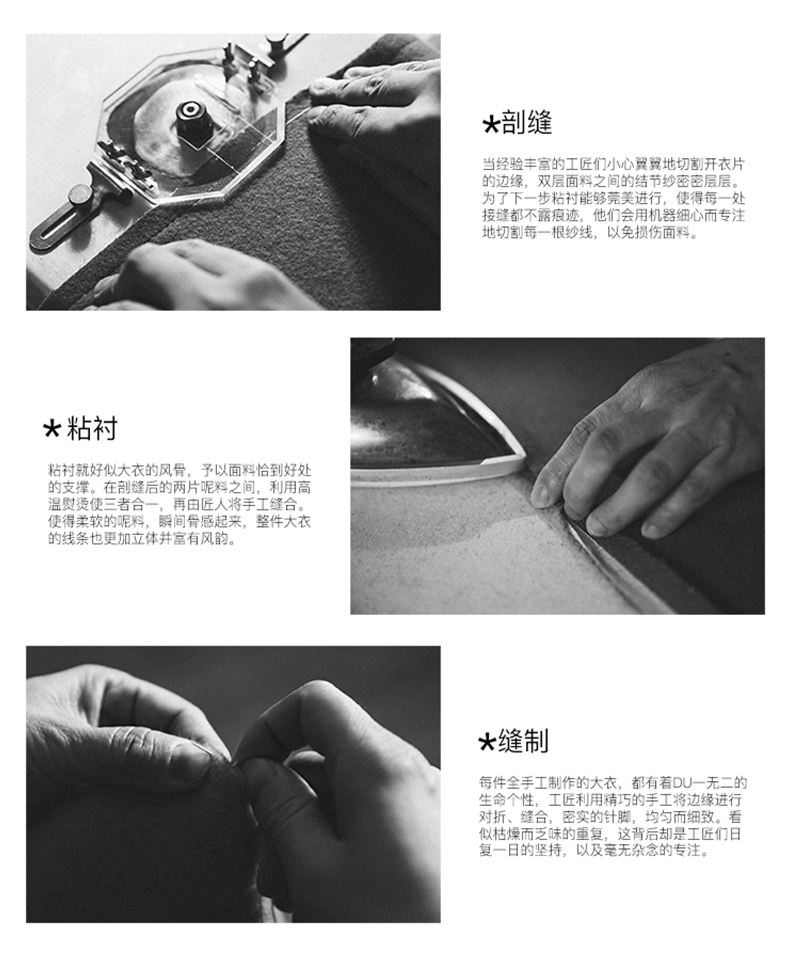 *剖缝

当经验丰富的工匠们小心翼翼地切割开衣片的边缘，双层面料之间的结节纱密密层层。为了下一步粘衬能够完美进行，使得每一处接缝都不露痕迹，他们会用机器细心而专注地切割每一根纱线，以免损伤面料。

*粘衬

粘衬就好似大衣的风骨，予以面料恰到好处的支撑。在剖缝后的两片呢料之间，利用高温熨烫使三者合一，再由匠人将手工缝合。使得柔软的呢料，瞬间骨感起来，整件大衣的线条也更加立体并富有风韵。

*缝制

每件全手工制作的大衣，都有着DU一无二的生命个性，工匠利用精巧的手工将边缘进行对折、缝合，密实的针脚，均匀而细致。看似枯燥而乏味的重复，这背后却是工匠们日复一日的坚持，以及毫无杂念的专注。