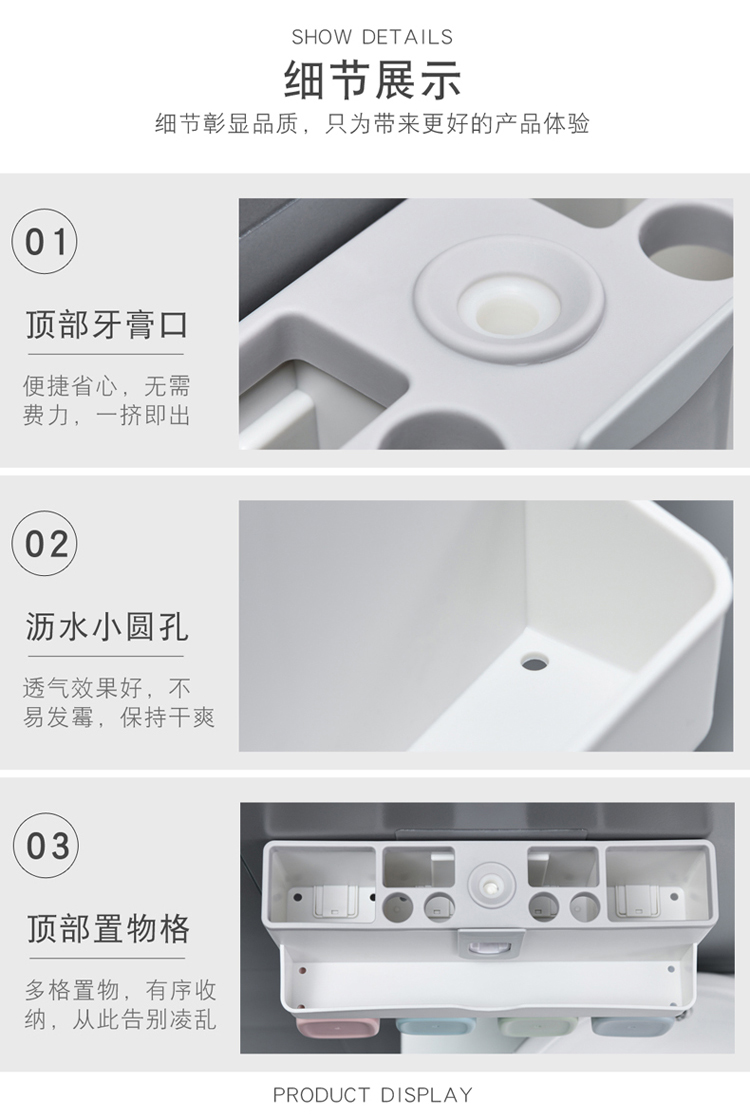 SHOW DETAILS

细节展示

细节彰显品质，只为带来更好的产品体验

01

顶部牙膏口

便捷省心，无需费力，一挤即出

02

沥水小圆孔

透气效果好，不易发霉，保持干爽

03

顶部置物格

多格置物，有序收纳，从此告别凌乱

PRODUCT DISPLAY