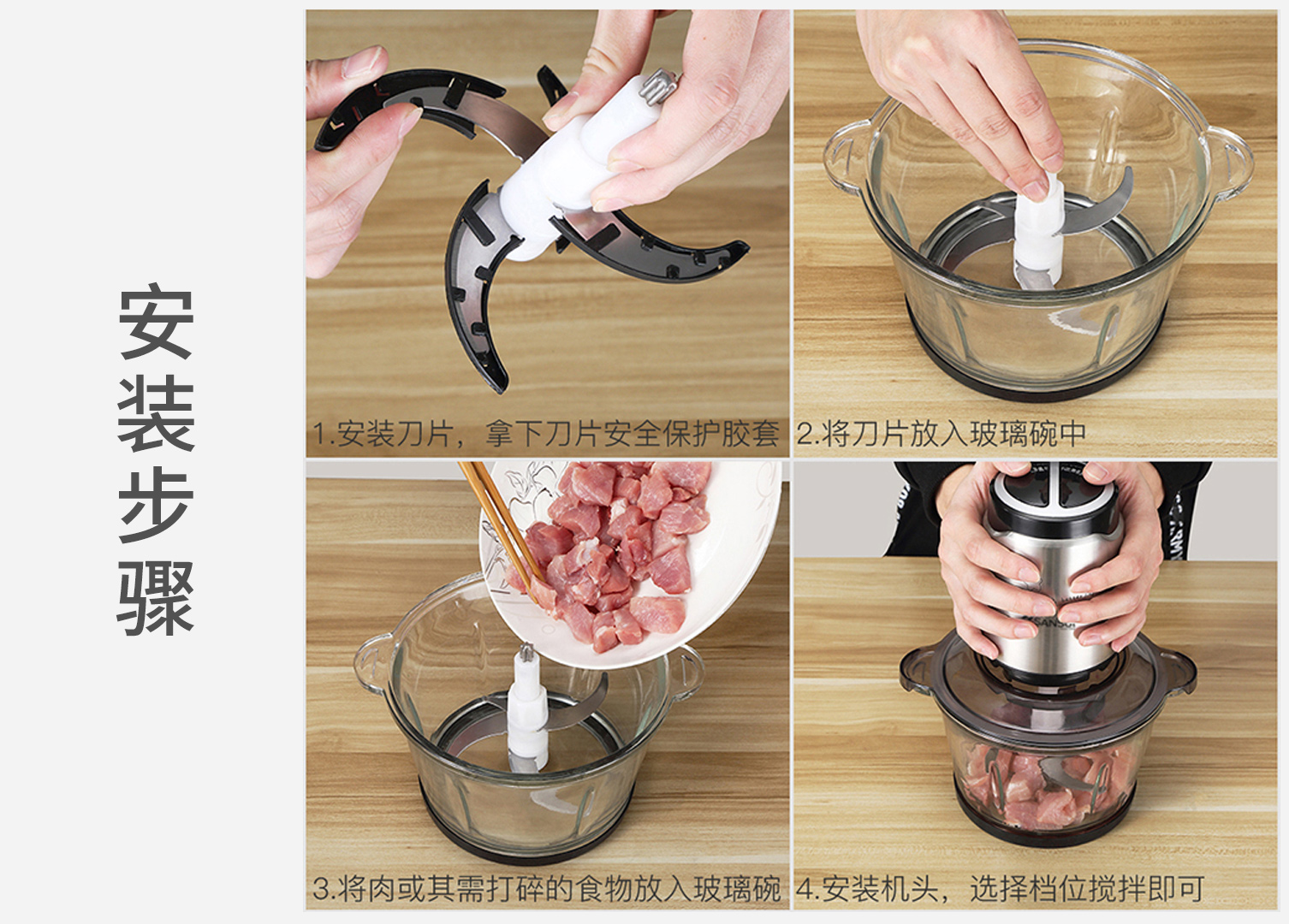 安装步骤

1.安装刀片，拿下刀片安全保护胶套

2.将刀片放入玻璃碗中

3.将肉或其需打碎的食物放入玻璃碗

4.安装机头，选择档位搅拌即可