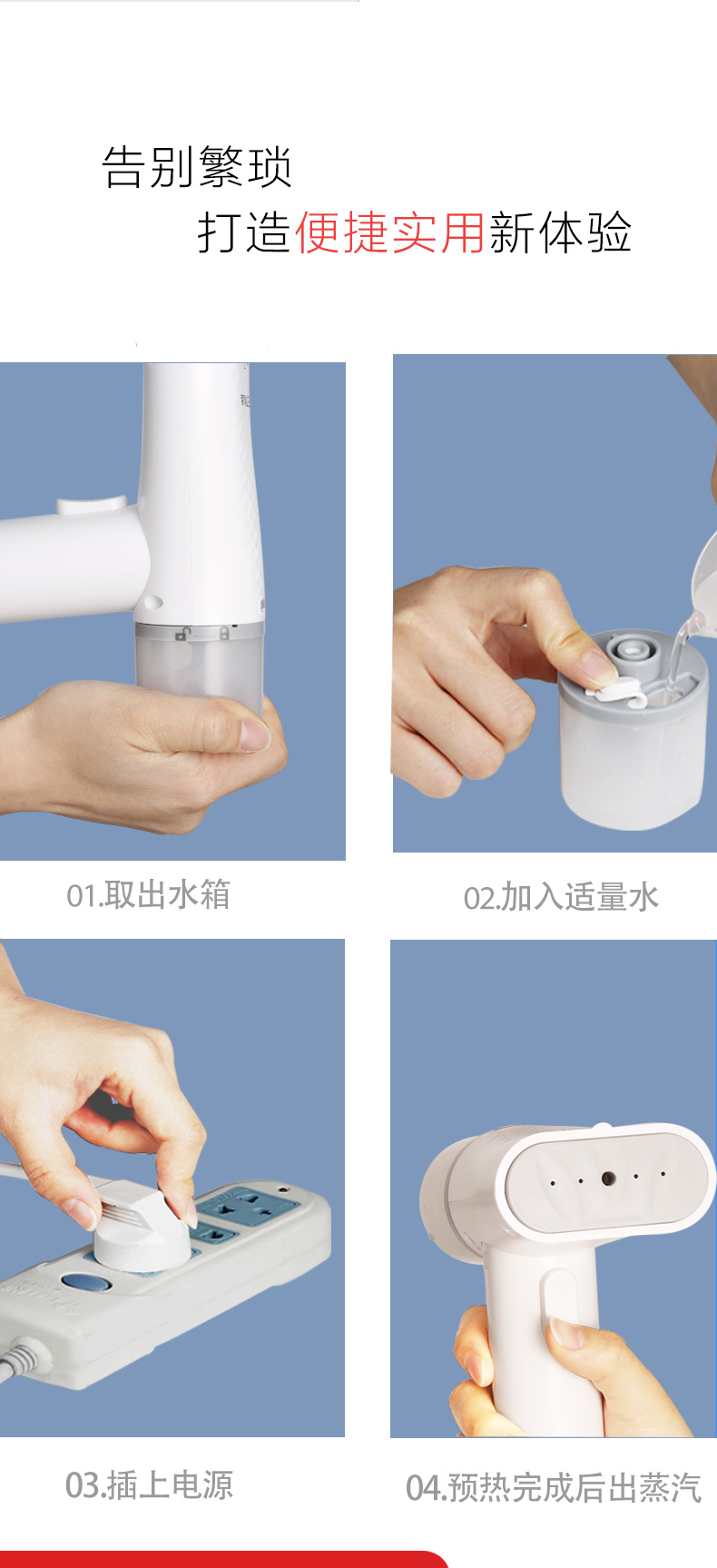 告别繁琐
打造便捷实用新体验

01.取出水箱

02.加入适量水

03.插上电源

04.预热完成后出蒸汽